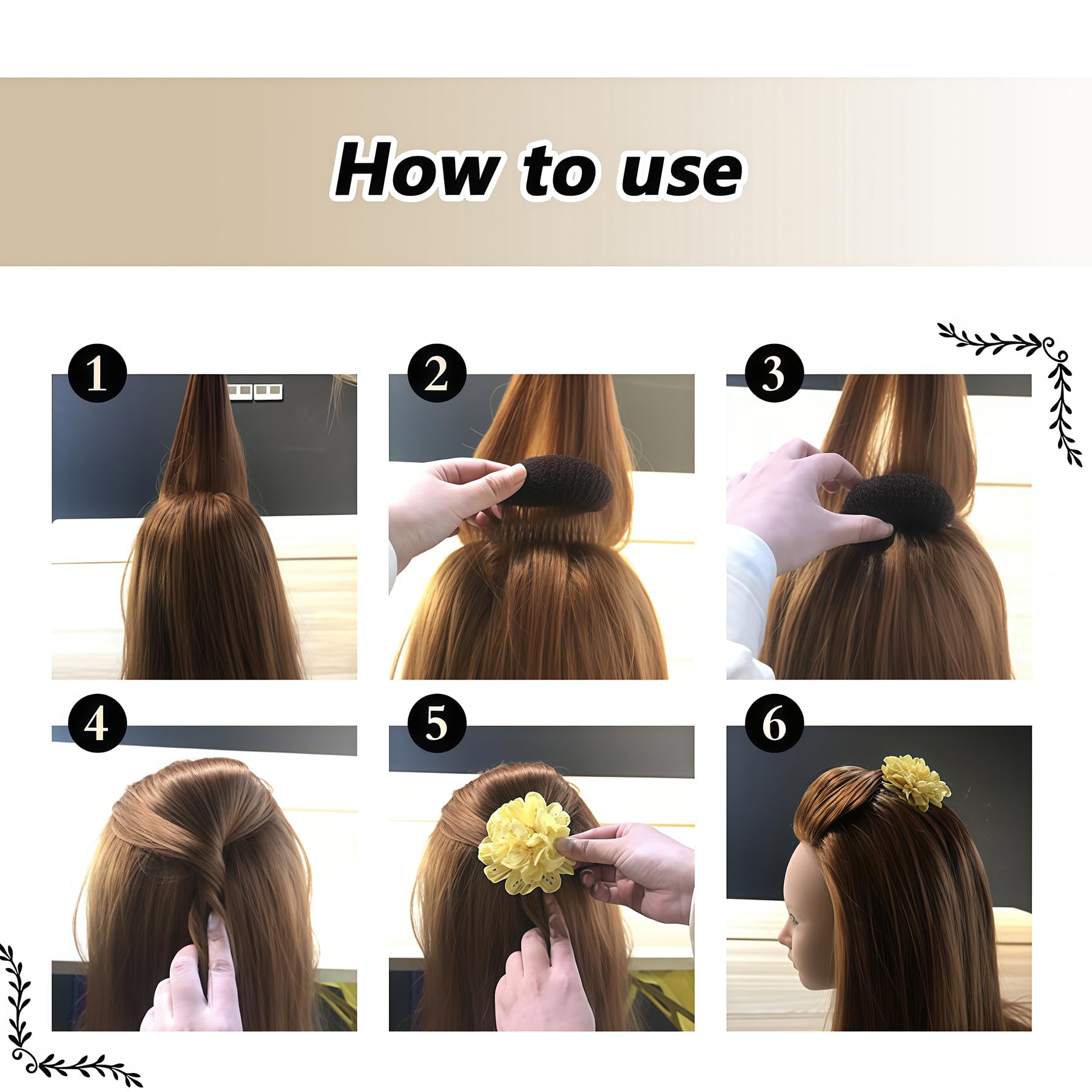 How to use

1

2

3

4

5

6