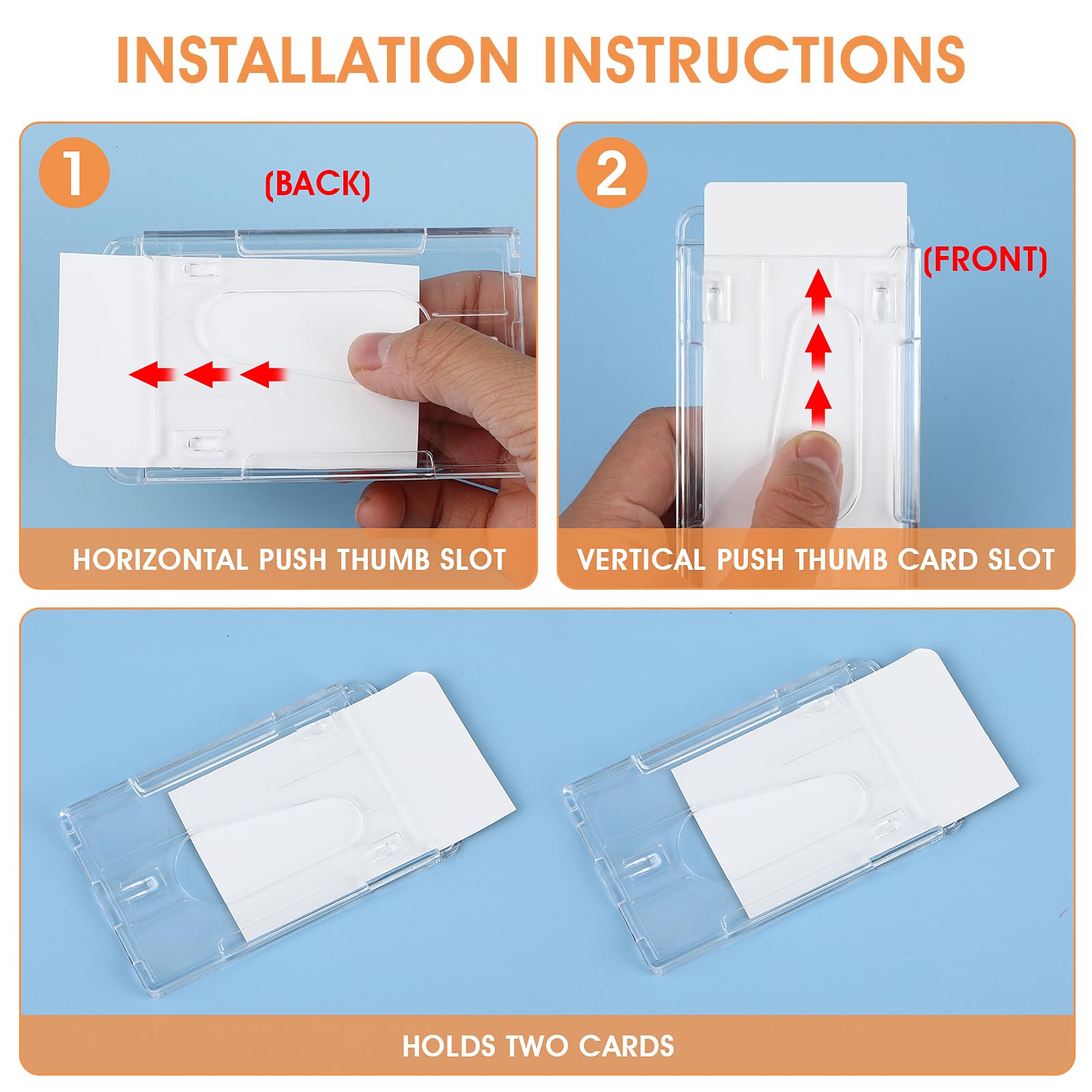 INSTALLATION INSTRUCTIONS

1

(BACK)

HORIZONTAL PUSH THUMB SLOT

2

(FRONT)

VERTICAL PUSH THUMB CARD SLOT

HOLDS TWO CARDS