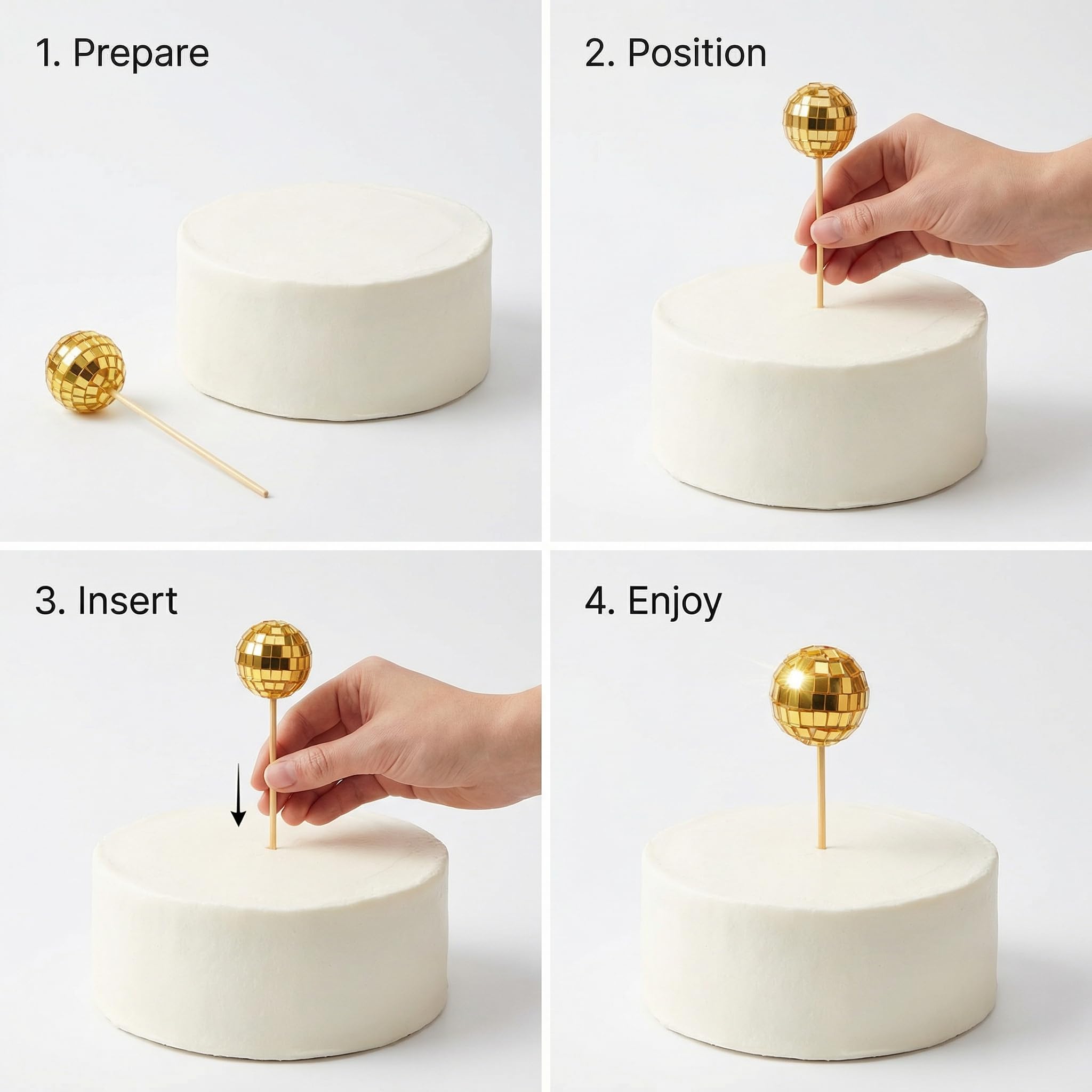 1. Prepare

2. Position

3. Insert

4. Enjoy