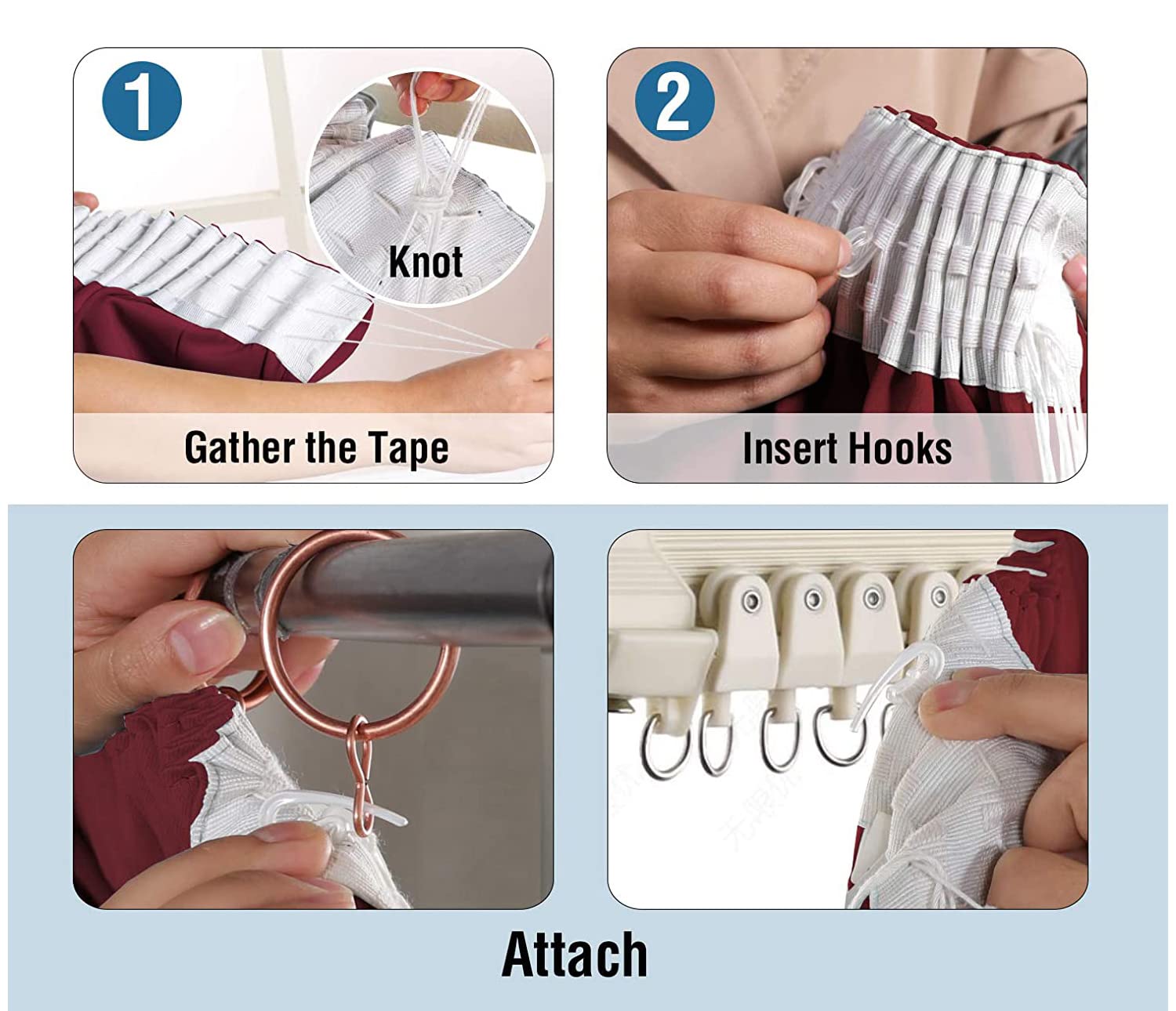 1

Knot

Gather the Tape

2

Insert Hooks

Attach