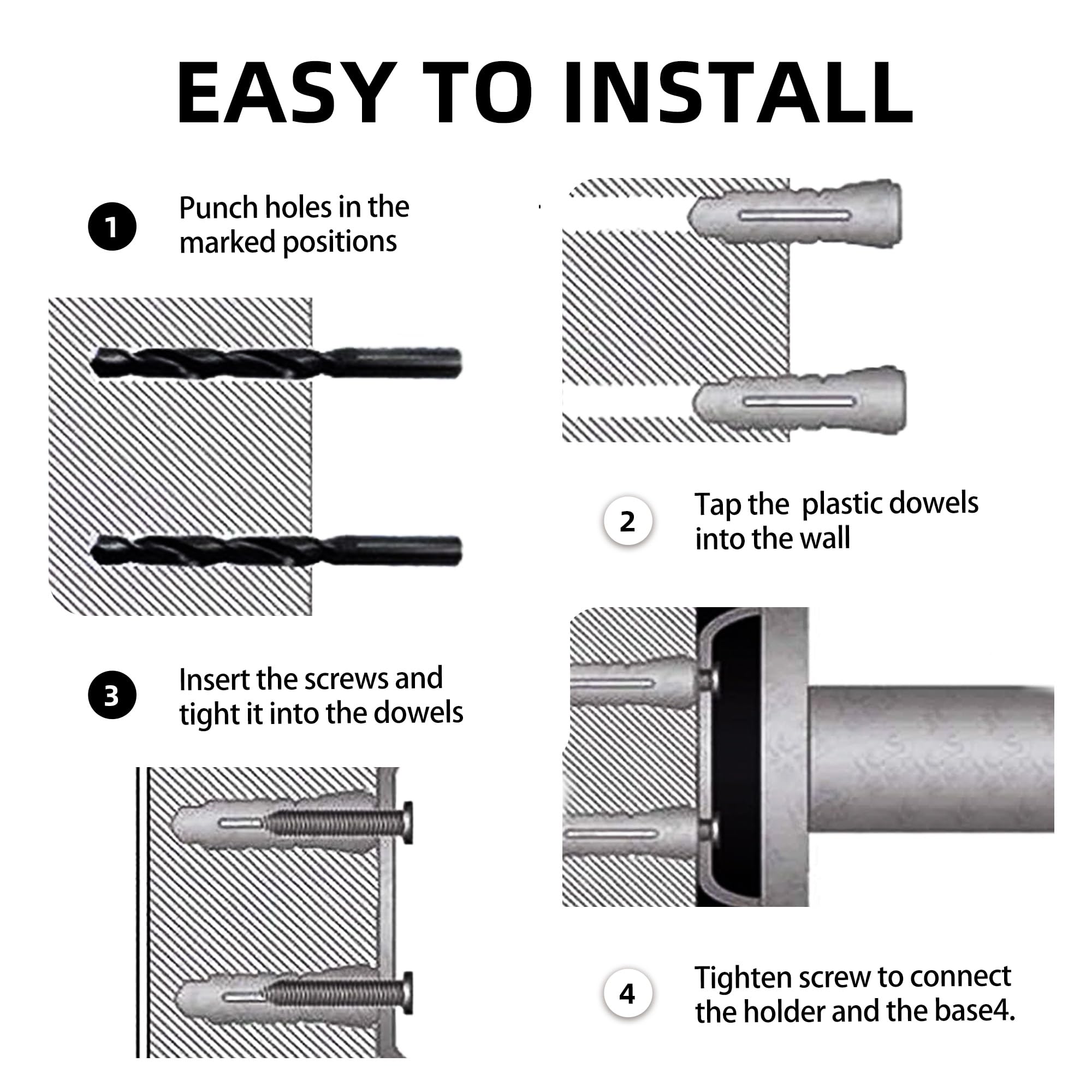 EASY TO INSTALL

1 Punch holes in the marked positions

2 Tap the plastic dowels into the wall

3 Insert the screws and tight it into the dowels

4 Tighten screw to connect the holder and the base4.