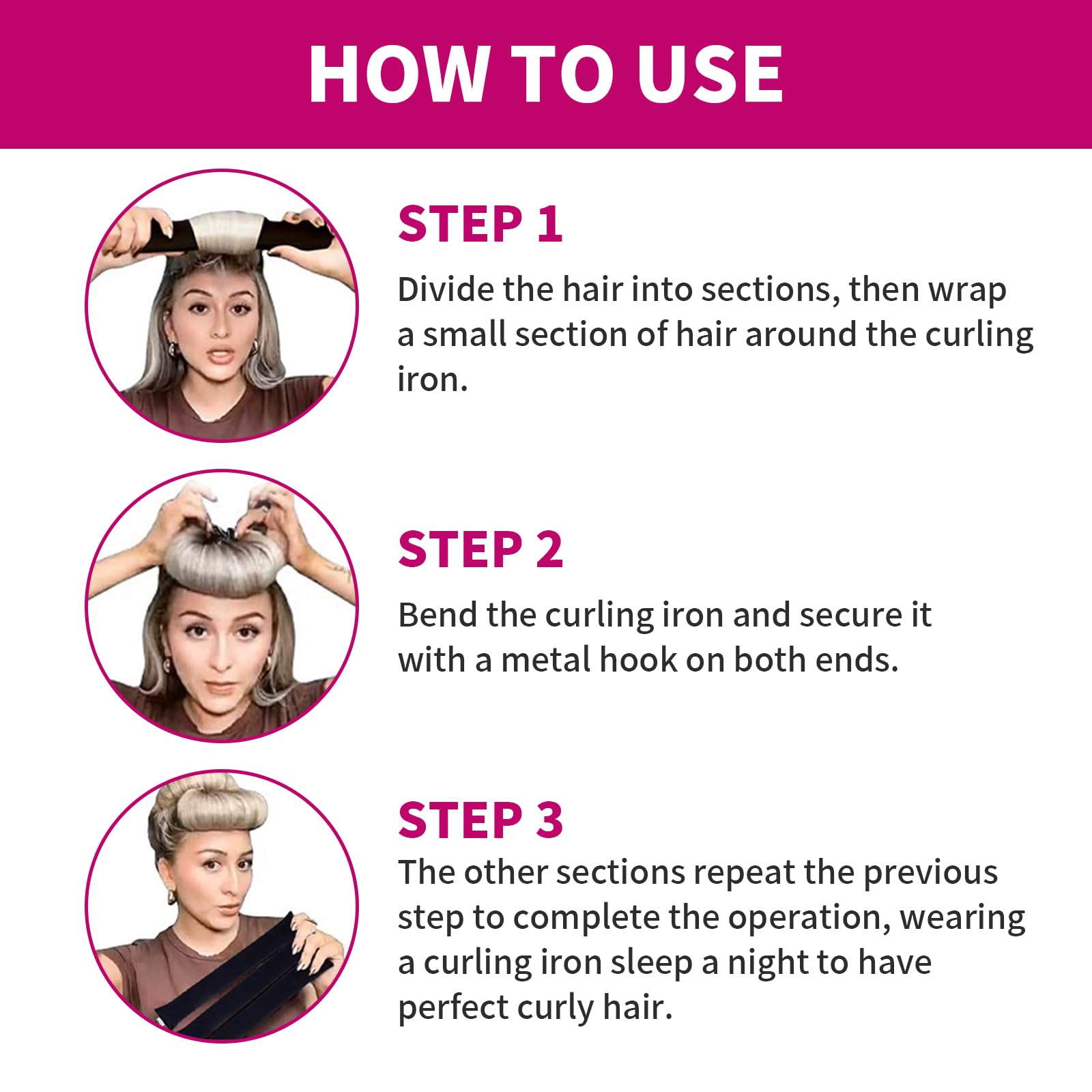 HOW TO USE

STEP 1

Divide the hair into sections, then wrap a small section of hair around the curling iron.

STEP 2

Bend the curling iron and secure it with a metal hook on both ends.

STEP 3

The other sections repeat the previous step to complete the operation, wearing a curling iron sleep a night to have perfect curly hair.