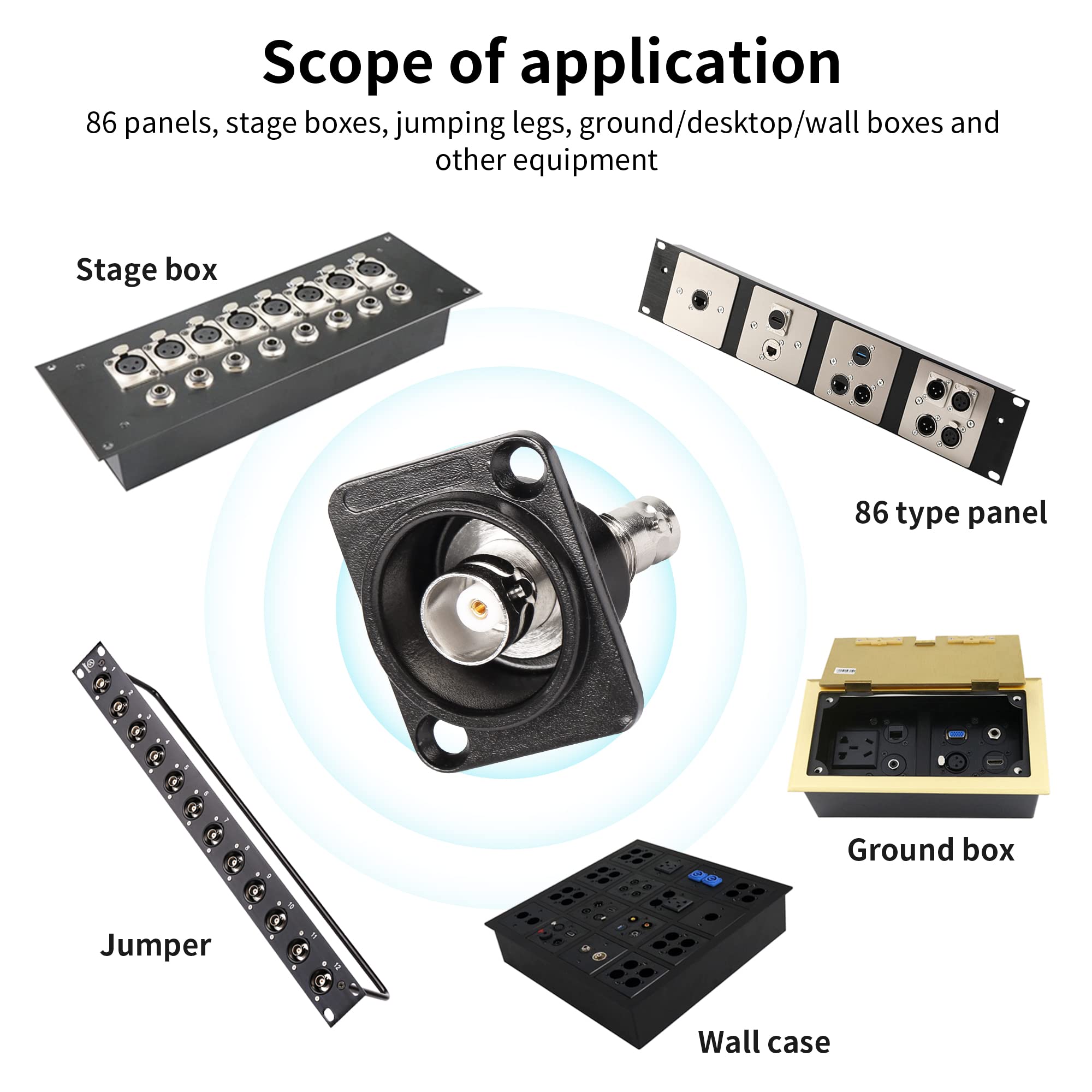 Scope of application

86 panels, stage boxes, jumping legs, ground/desktop/wall boxes and other equipment

Stage box

86 type panel

1
2
3
4
5
6
7
8
9
10
11
12

Jumper

Ground box

Wall case