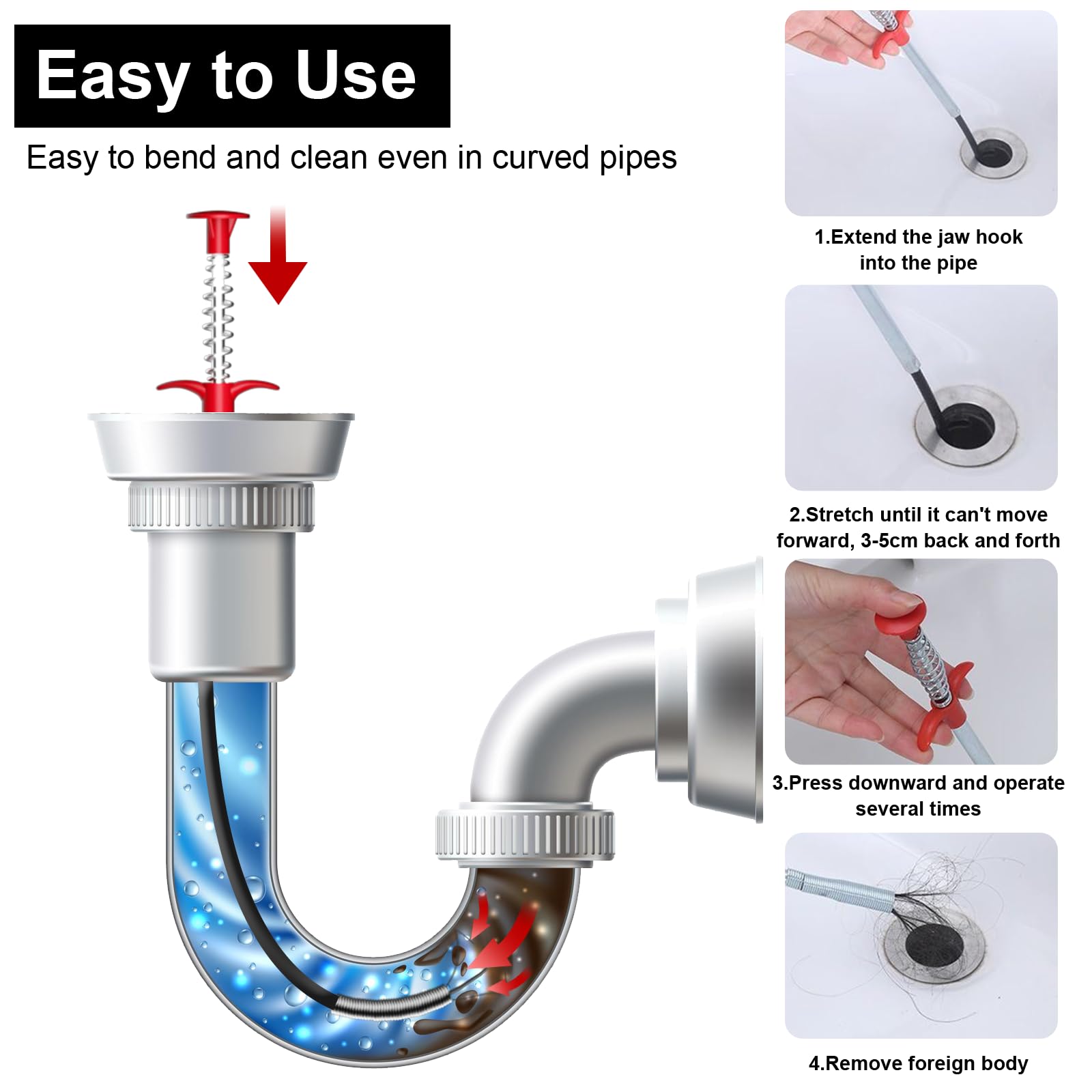 Easy to Use

Easy to bend and clean even in curved pipes

1.Extend the jaw hook into the pipe

2.Stretch until it can't move forward, 3-5cm back and forth

3.Press downward and operate several times

4.Remove foreign body