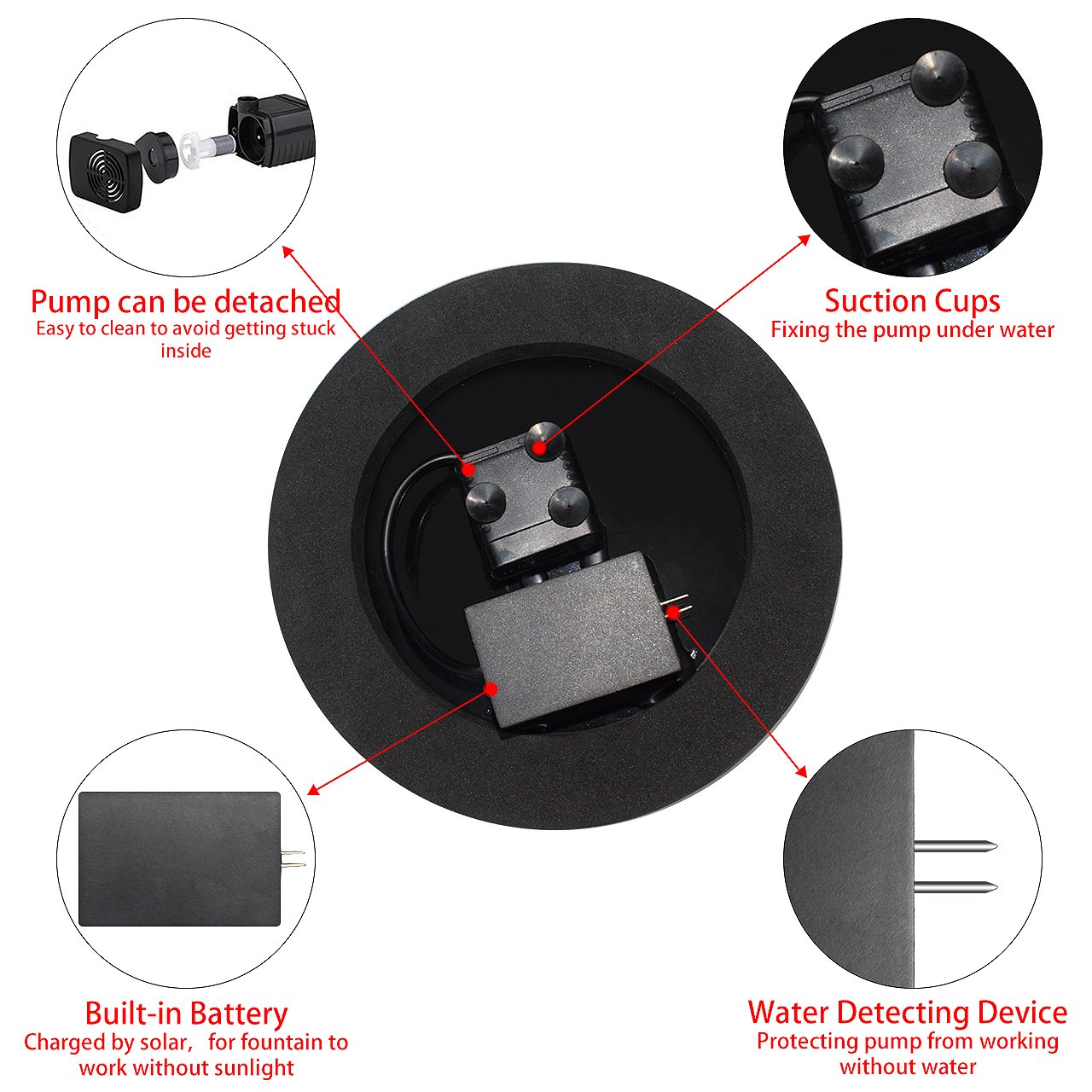 Pump can be detached
Easy to clean to avoid getting stuck inside

Suction Cups
Fixing the pump under water

Built-in Battery
Charged by solar, for fountain to work without sunlight

Water Detecting Device
Protecting pump from working without water