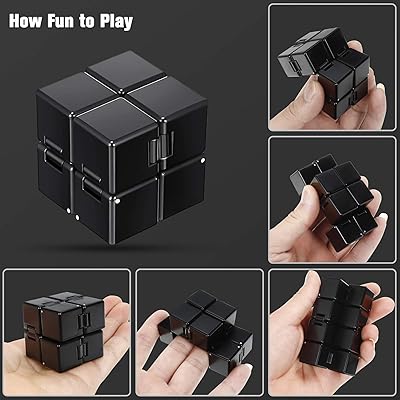 How Fun to Play