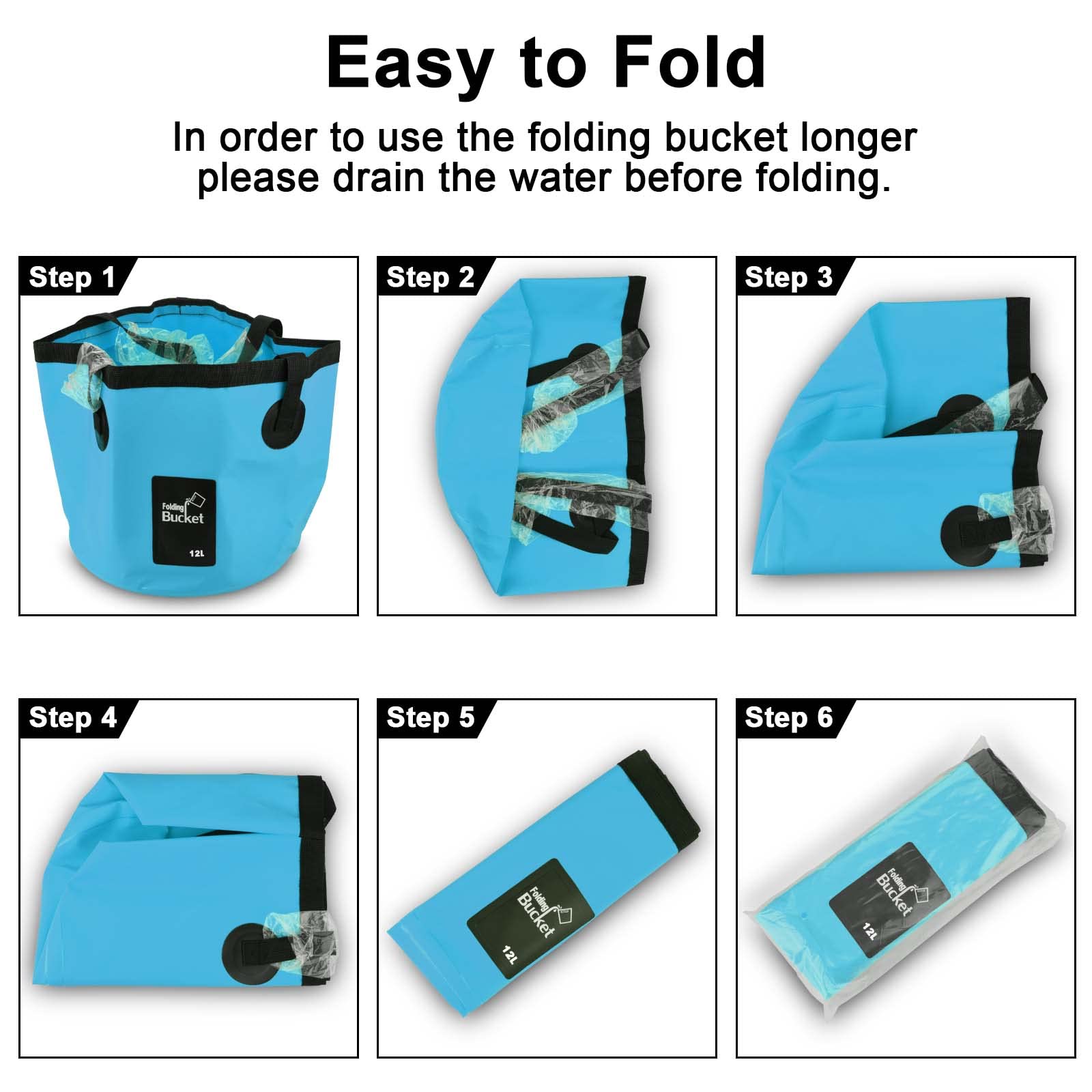 Easy to Fold

In order to use the folding bucket longer please drain the water before folding.

Step 1

Folding Bucket

12L

Step 2

Step 3

Step 4

Step 5

Folding Bucket

12L

Step 6

Folding Bucket

12L