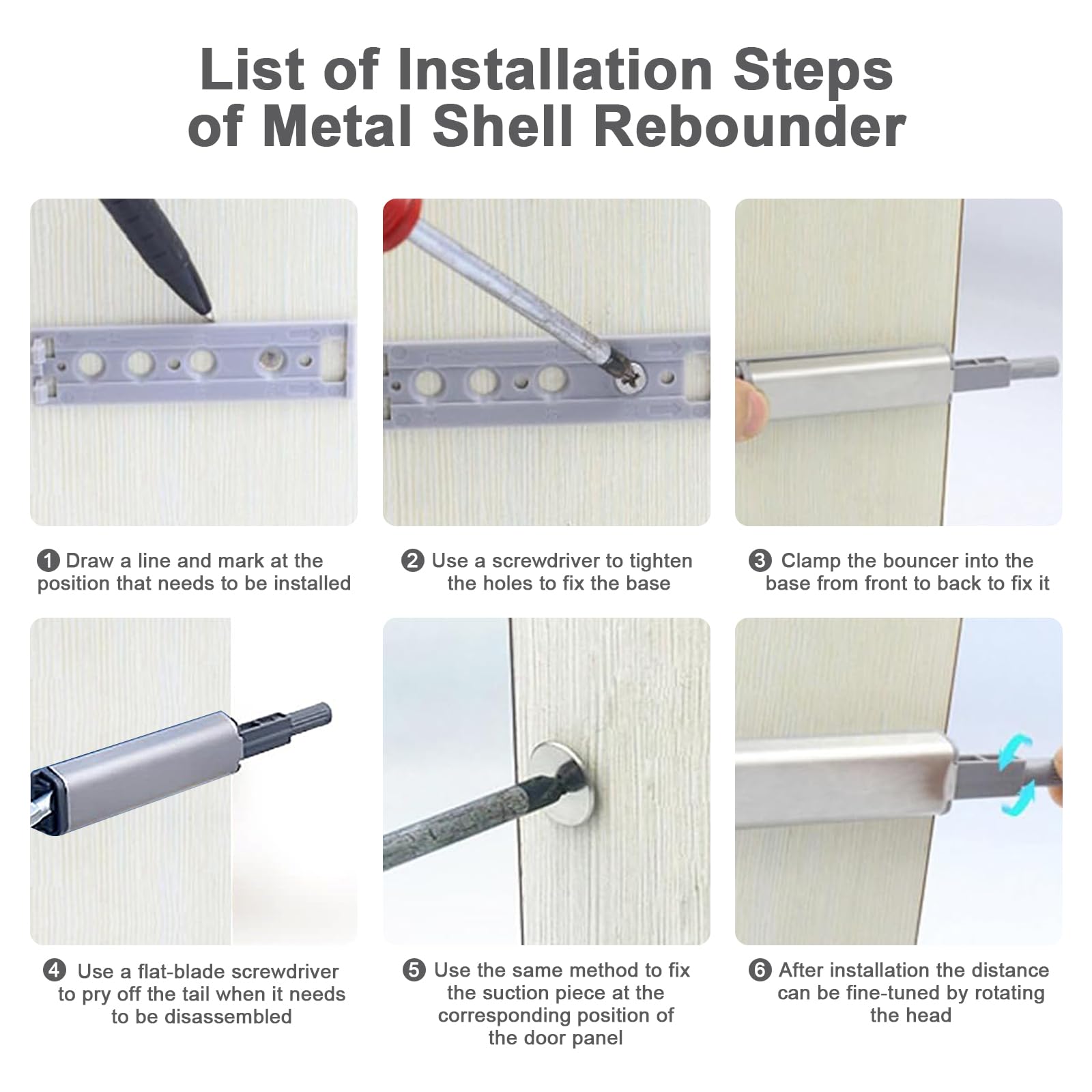 List of Installation Steps of Metal Shell Rebounder

❶ Draw a line and mark at the position that needs to be installed

❷ Use a screwdriver to tighten the holes to fix the base

❸ Clamp the bouncer into the base from front to back to fix it

❹ Use a flat-blade screwdriver to pry off the tail when it needs to be disassembled

❺ Use the same method to fix the suction piece at the corresponding position of the door panel

❻ After installation the distance can be fine-tuned by rotating the head