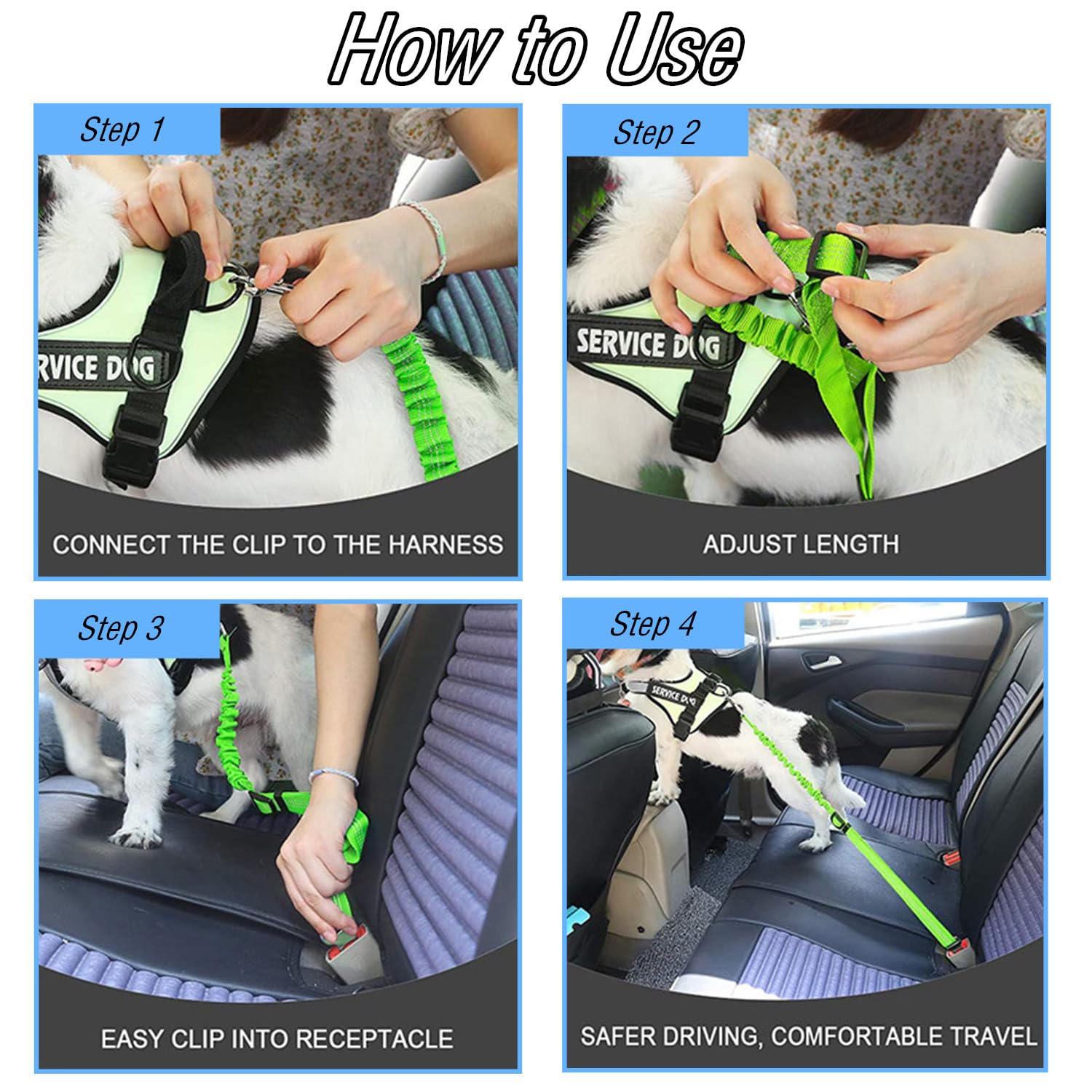 How to Use

Step 1

RVICE DOG

CONNECT THE CLIP TO THE HARNESS

Step 2

SERVICE DOG

ADJUST LENGTH

Step 3

EASY CLIP INTO RECEPTACLE

Step 4

SERVICE DOG

SAFER DRIVING, COMFORTABLE TRAVEL