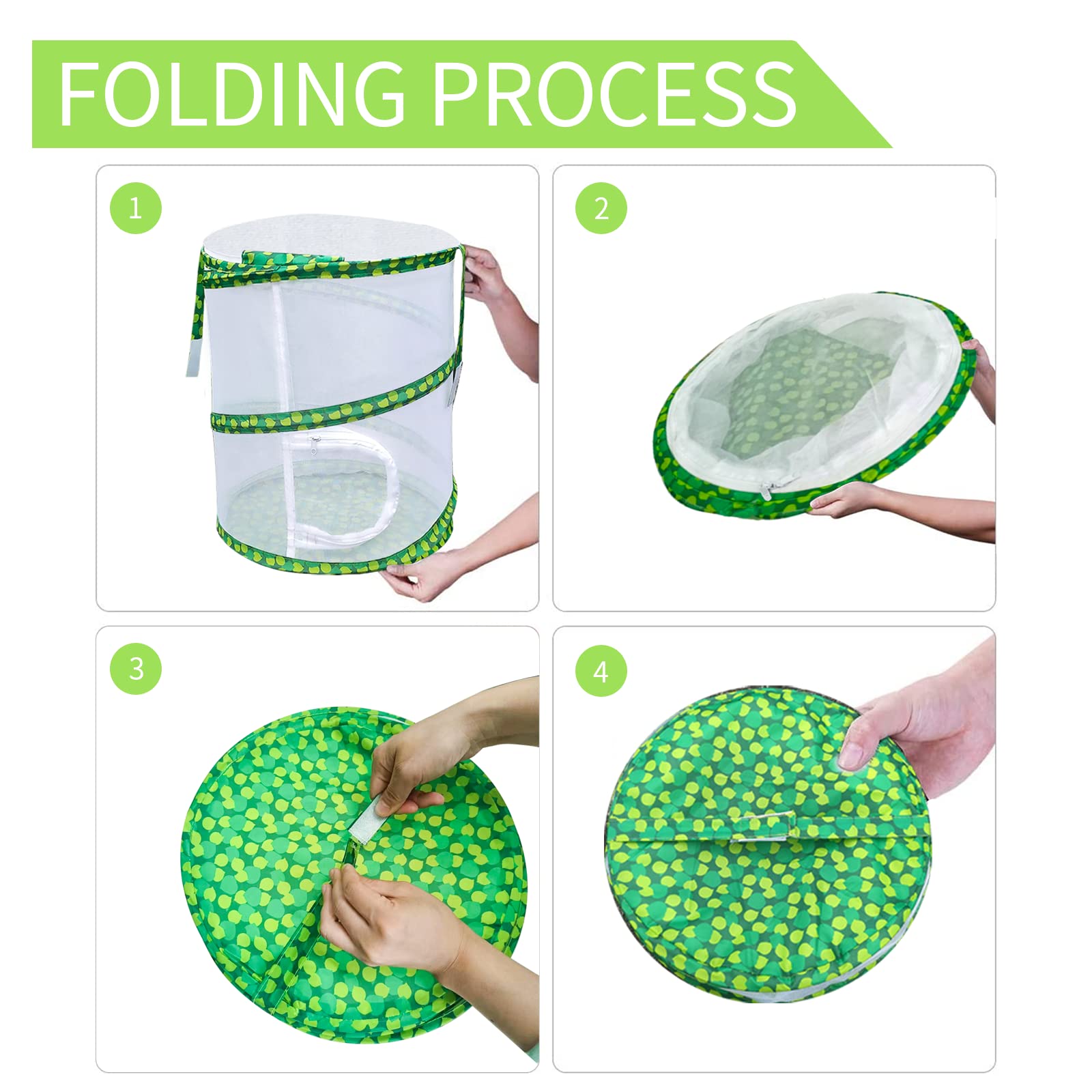 FOLDING PROCESS

1

2

3

4