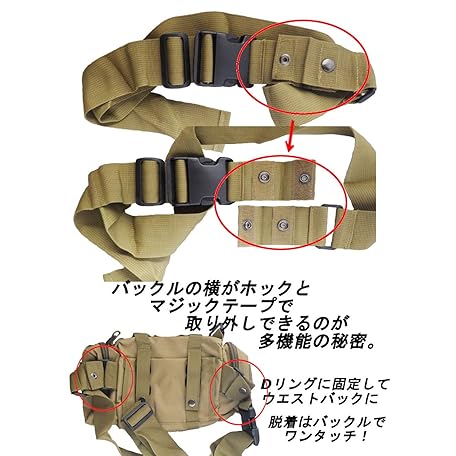 バックルの横がホックと
マジックテープで
取り外しできるのが
多機能の秘密。

Dリングに固定して
ウエストバックに

脱着はバックルで
ワンタッチ！