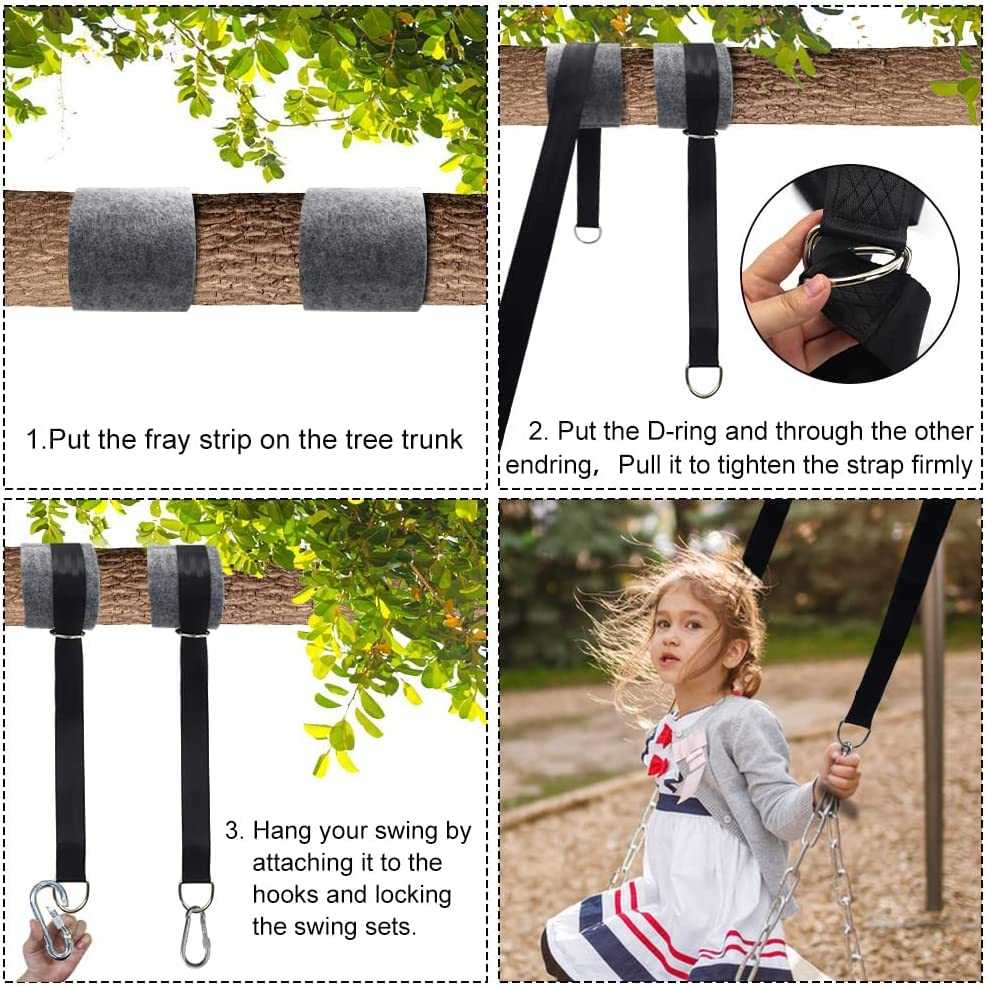 1.Put the fray strip on the tree trunk

2. Put the D-ring and through the other endring, Pull it to tighten the strap firmly

3. Hang your swing by attaching it to the hooks and locking the swing sets.