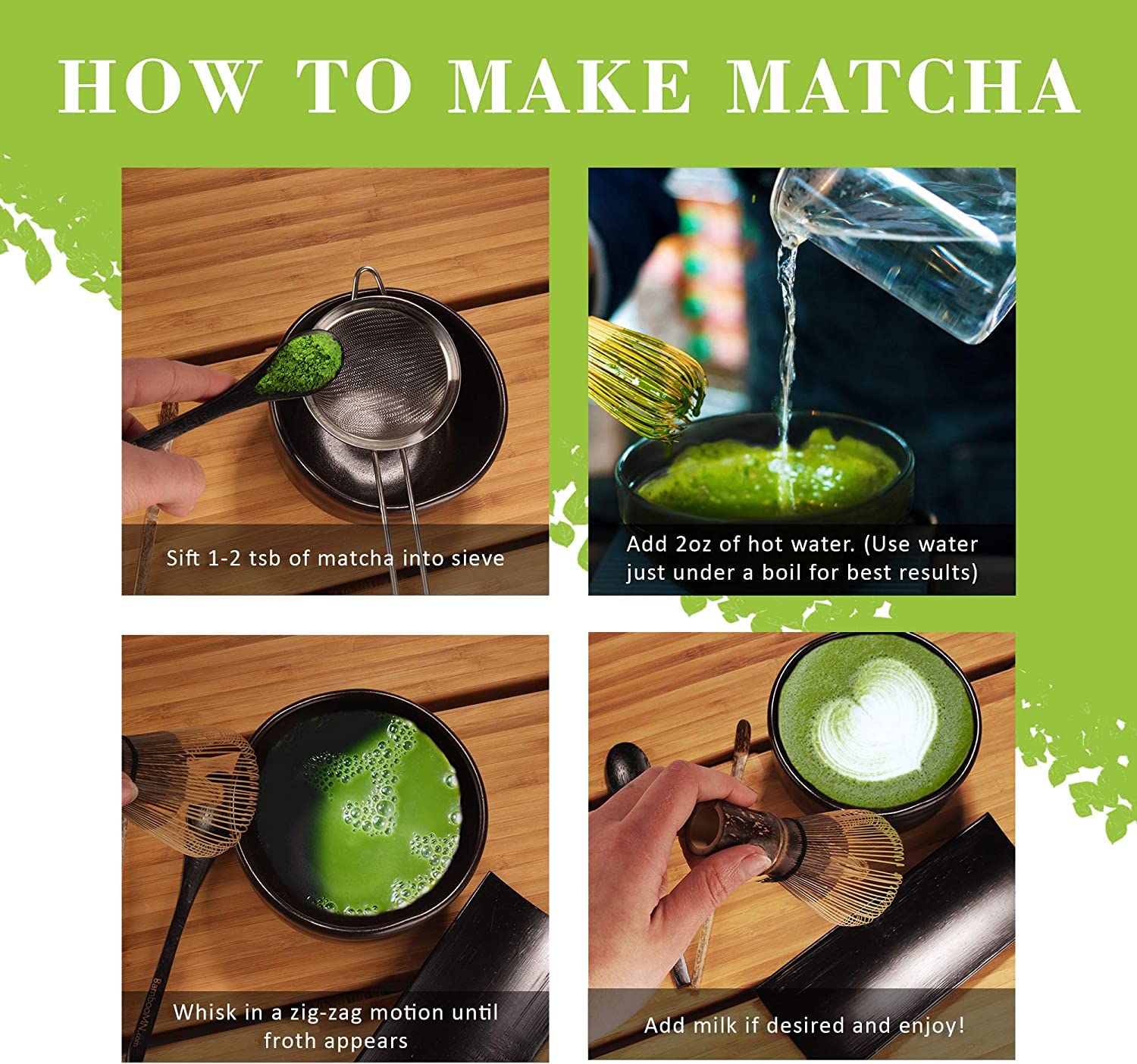 HOW TO MAKE MATCHA

Sift 1-2 tsb of matcha into sieve

Add 2oz of hot water. (Use water just under a boil for best results)

BambooMN.com

Whisk in a zig-zag motion until froth appears

Add milk if desired and enjoy!