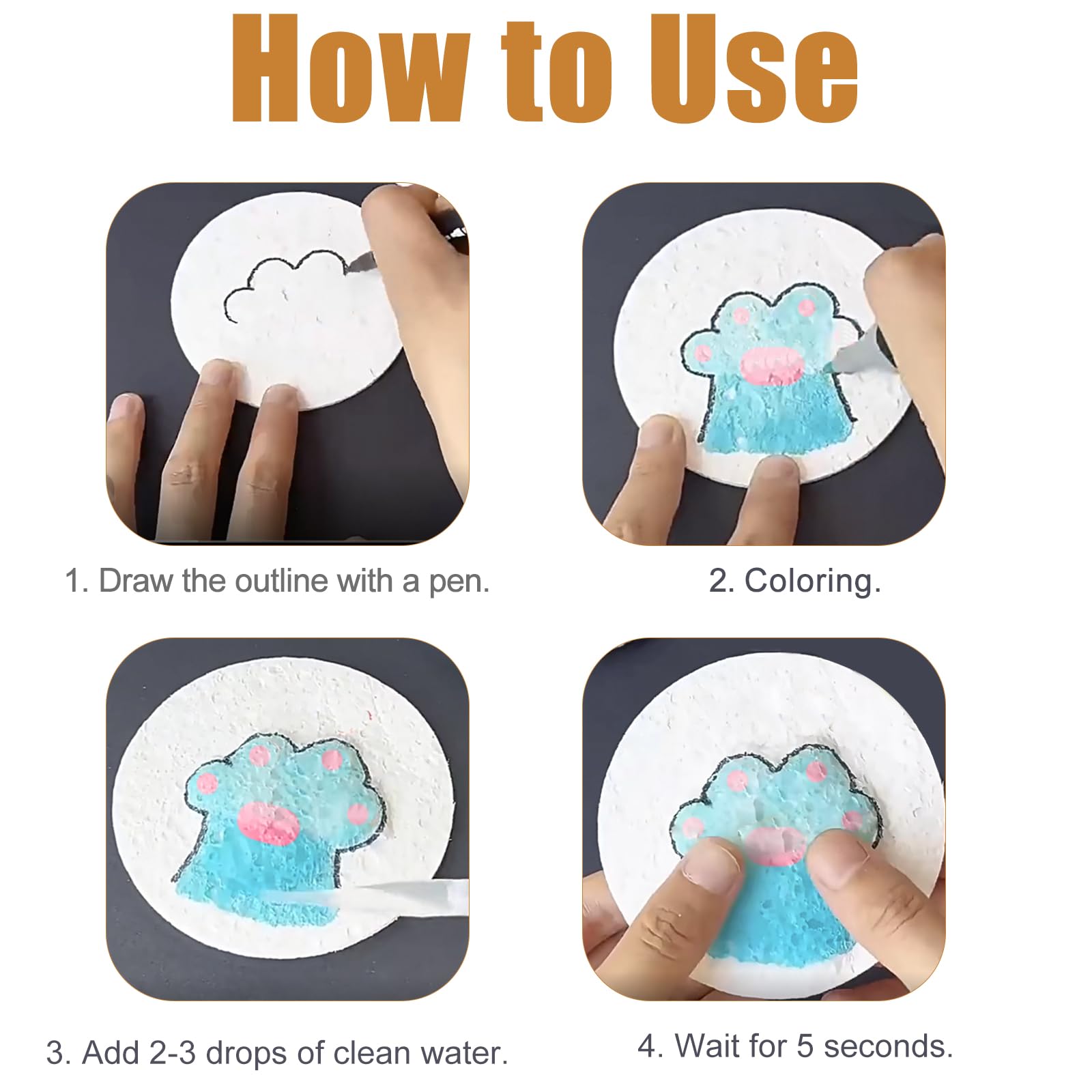 How to Use

1. Draw the outline with a pen.

2. Coloring.

3. Add 2-3 drops of clean water.

4. Wait for 5 seconds.