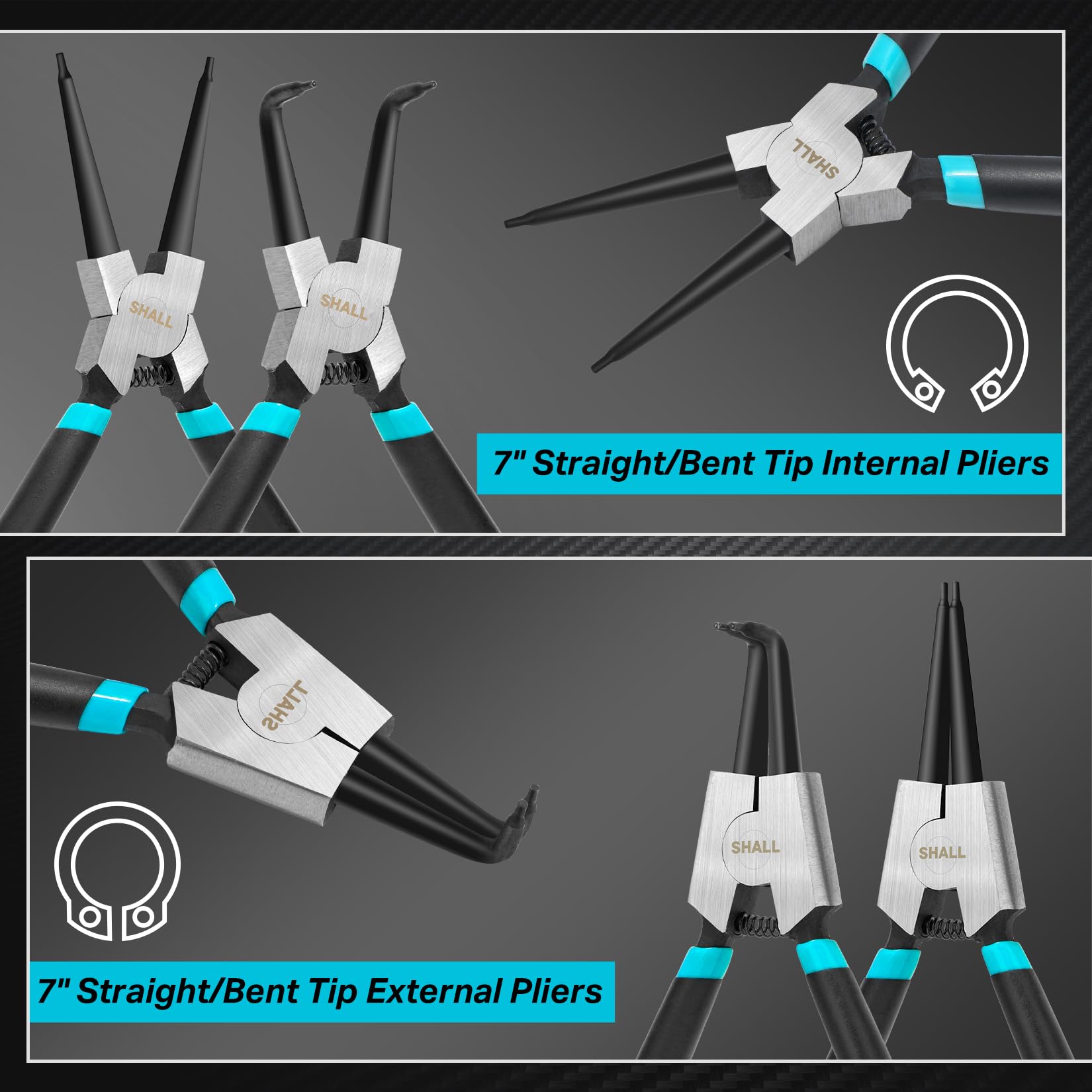 SHALL

SHALL

SHALL

7" Straight/Bent Tip Internal Pliers

SHALL

SHALL

SHALL

7" Straight/Bent Tip External Pliers