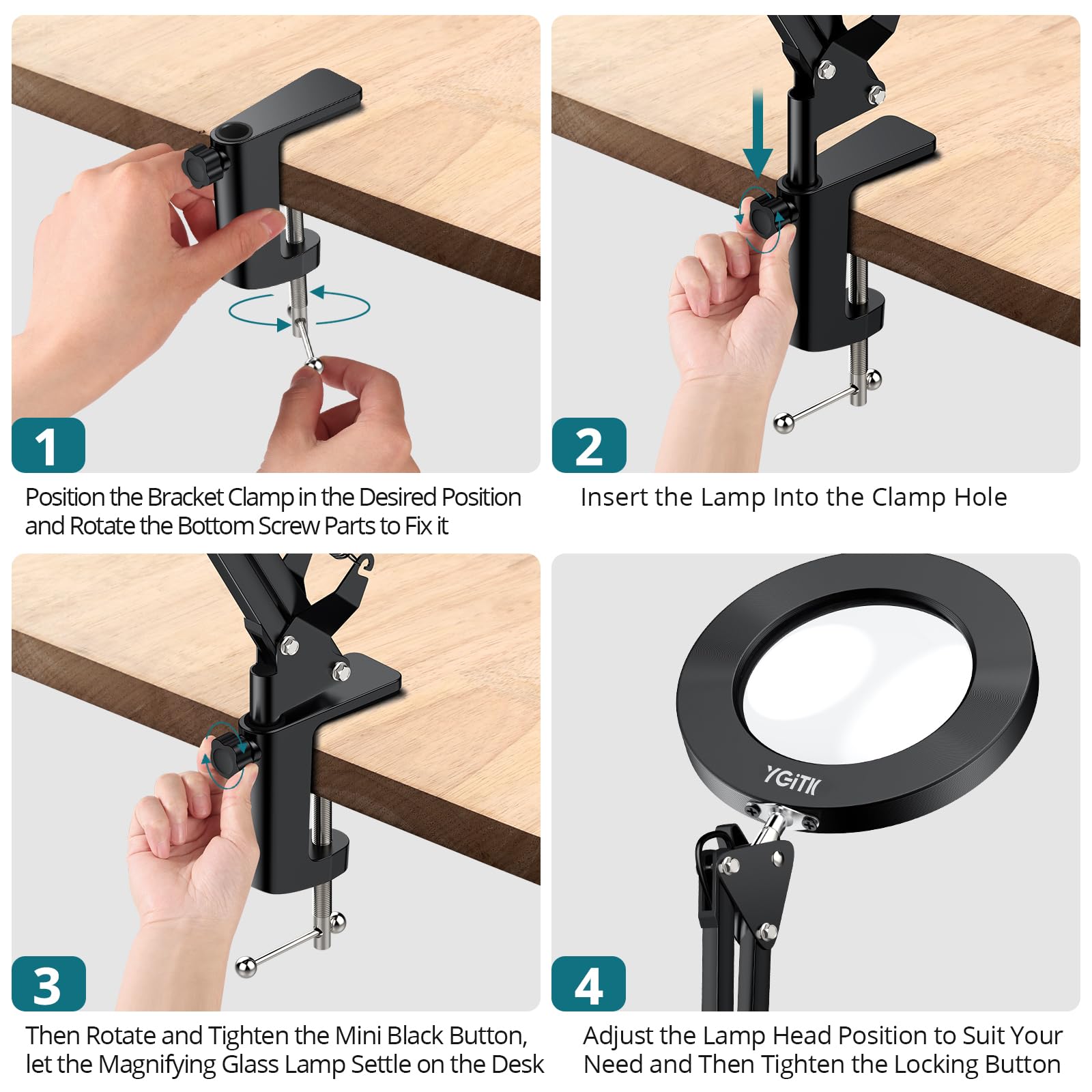 1

Position the Bracket Clamp in the Desired Position and Rotate the Bottom Screw Parts to Fix it

2

Insert the Lamp Into the Clamp Hole

3

Then Rotate and Tighten the Mini Black Button, let the Magnifying Glass Lamp Settle on the Desk

YGiTK

4

Adjust the Lamp Head Position to Suit Your Need and Then Tighten the Locking Button