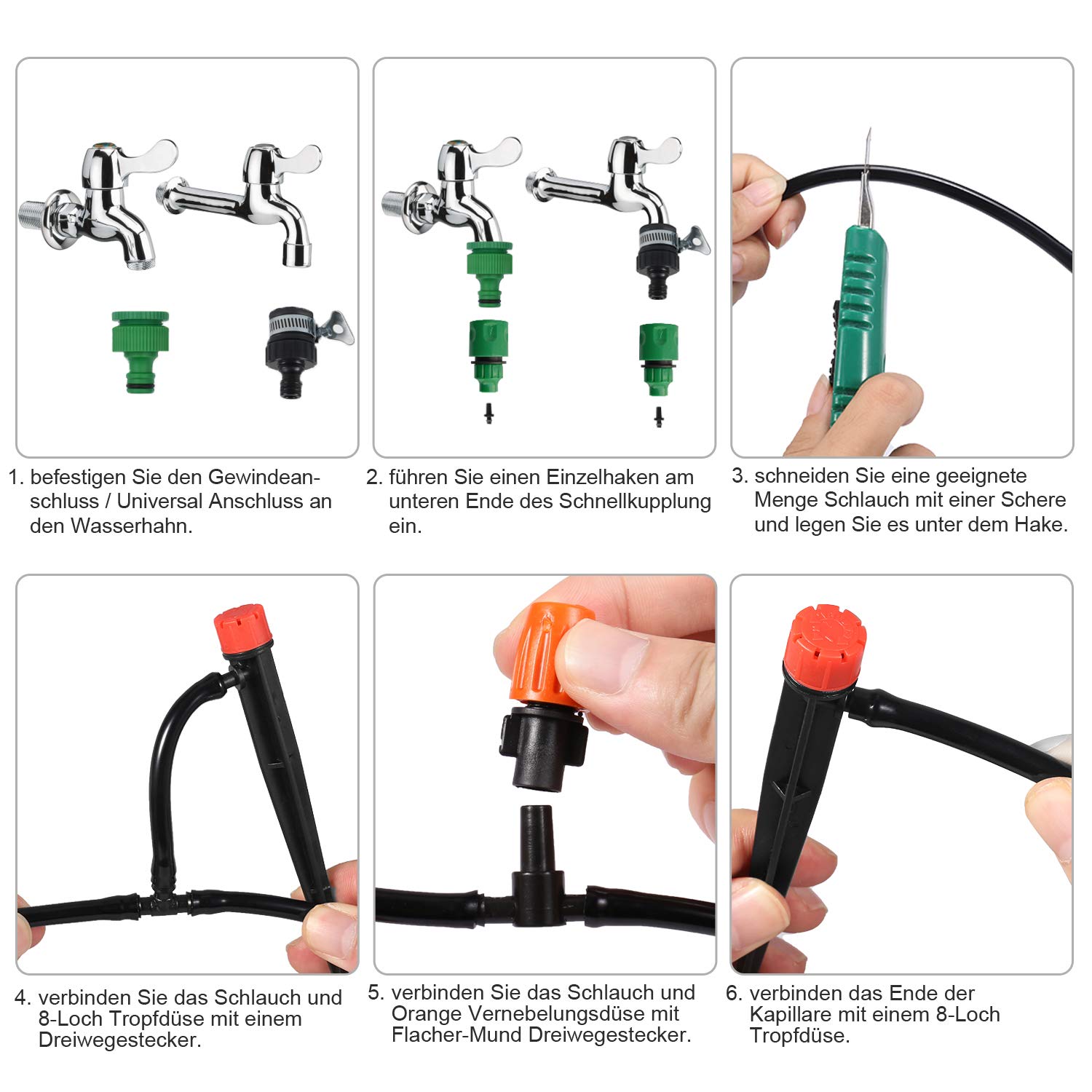 1. befestigen Sie den Gewindeanschluss / Universal Anschluss an den Wasserhahn.

2. führen Sie einen Einzelhaken am unteren Ende des Schnellkupplung ein.

3. schneiden Sie eine geeignete Menge Schlauch mit einer Schere und legen Sie es unter dem Hake.

4. verbinden Sie das Schlauch und 8-Loch Tropfdüse mit einem Dreiwegestecker.

5. verbinden Sie das Schlauch und Orange Vernebelungsdüse mit Flacher-Mund Dreiwegestecker.

6. verbinden das Ende der Kapillare mit einem 8-Loch Tropfdüse.