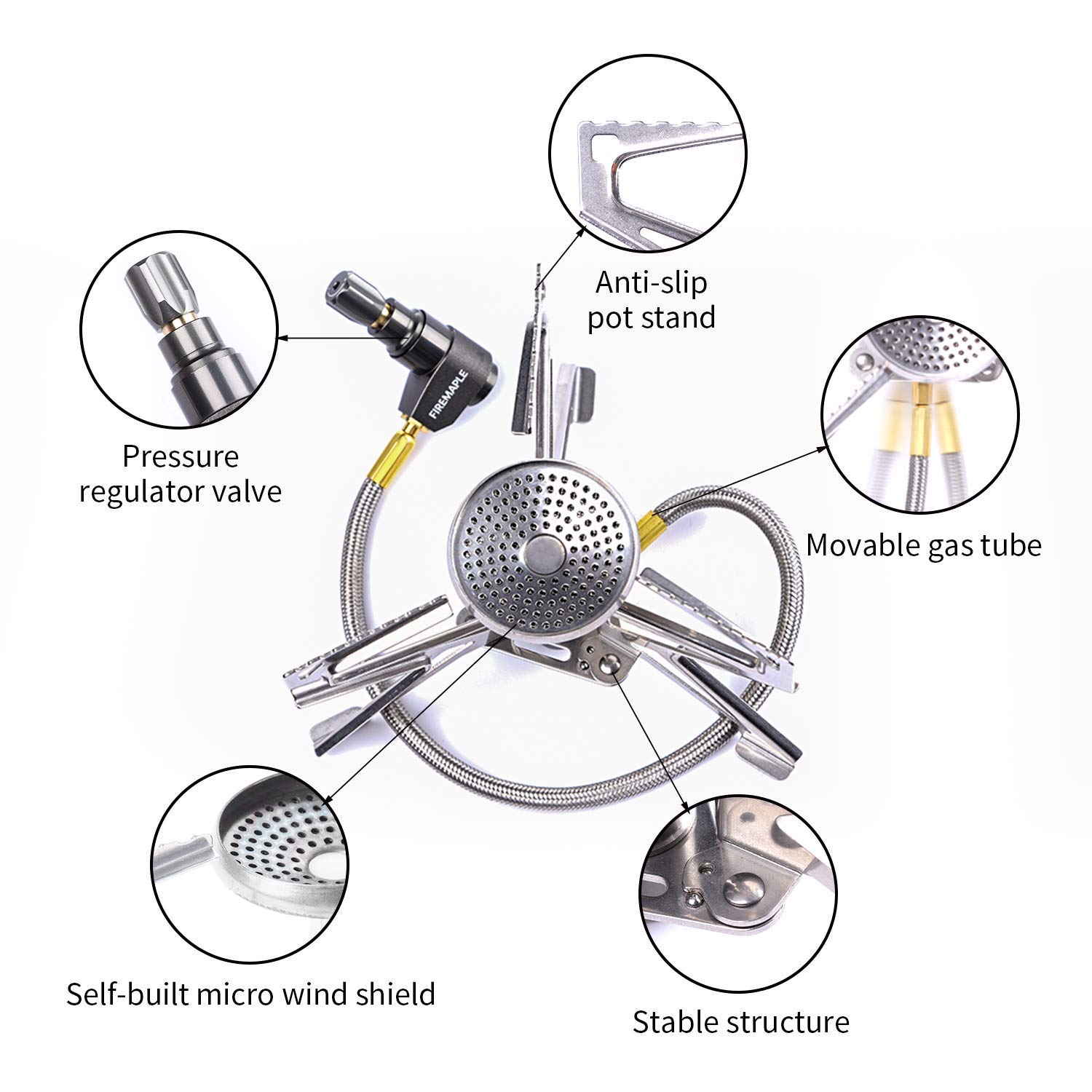 Anti-slip pot stand

Pressure regulator valve

FIREMAPLE

Movable gas tube

Self-built micro wind shield

Stable structure