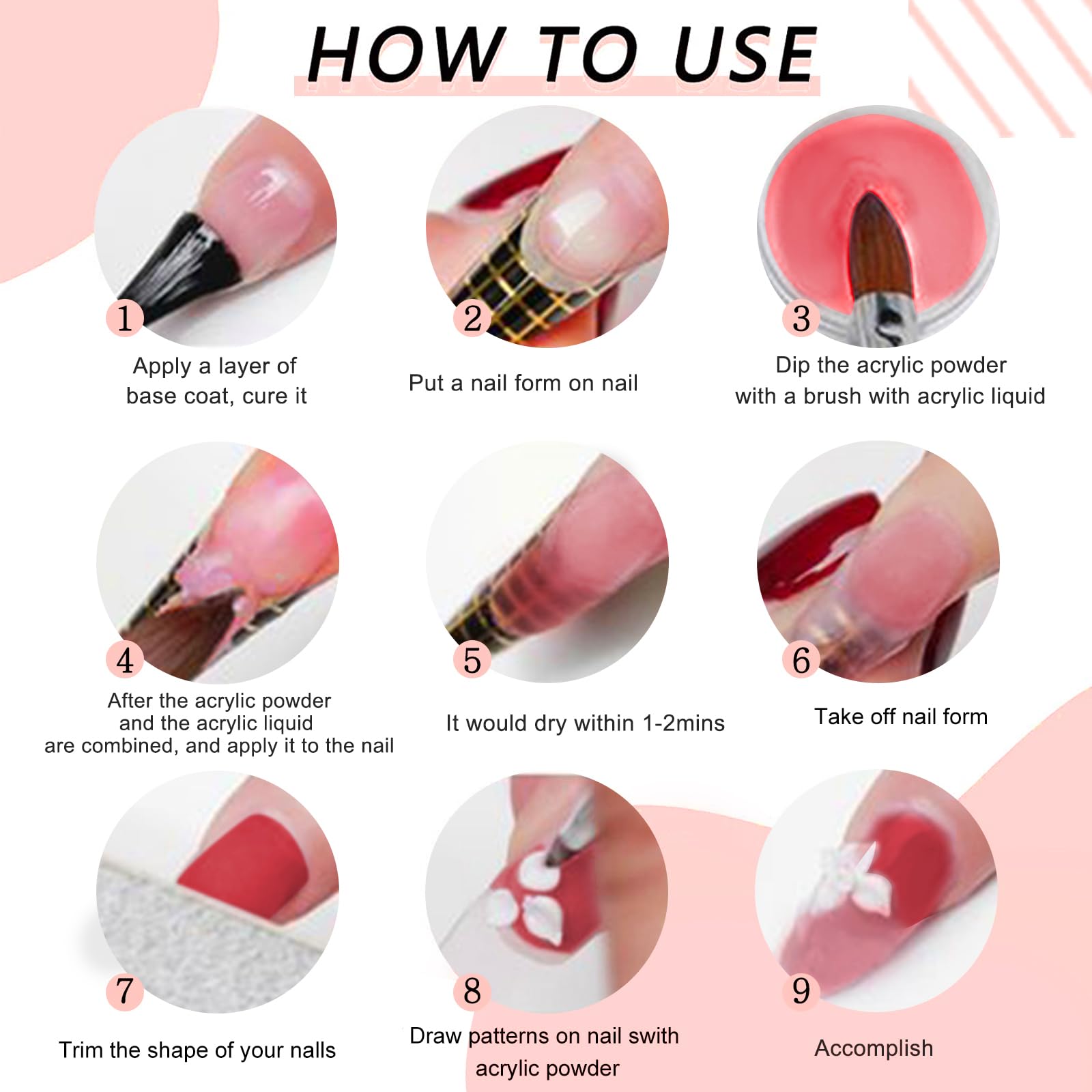 HOW TO USE

1
Apply a layer of base coat, cure it

2
Put a nail form on nail

3
Dip the acrylic powder with a brush with acrylic liquid

4
After the acrylic powder and the acrylic liquid are combined, and apply it to the nail

5
It would dry within 1-2mins

6
Take off nail form

7
Trim the shape of your nalls

8
Draw patterns on nail swith acrylic powder

9
Accomplish