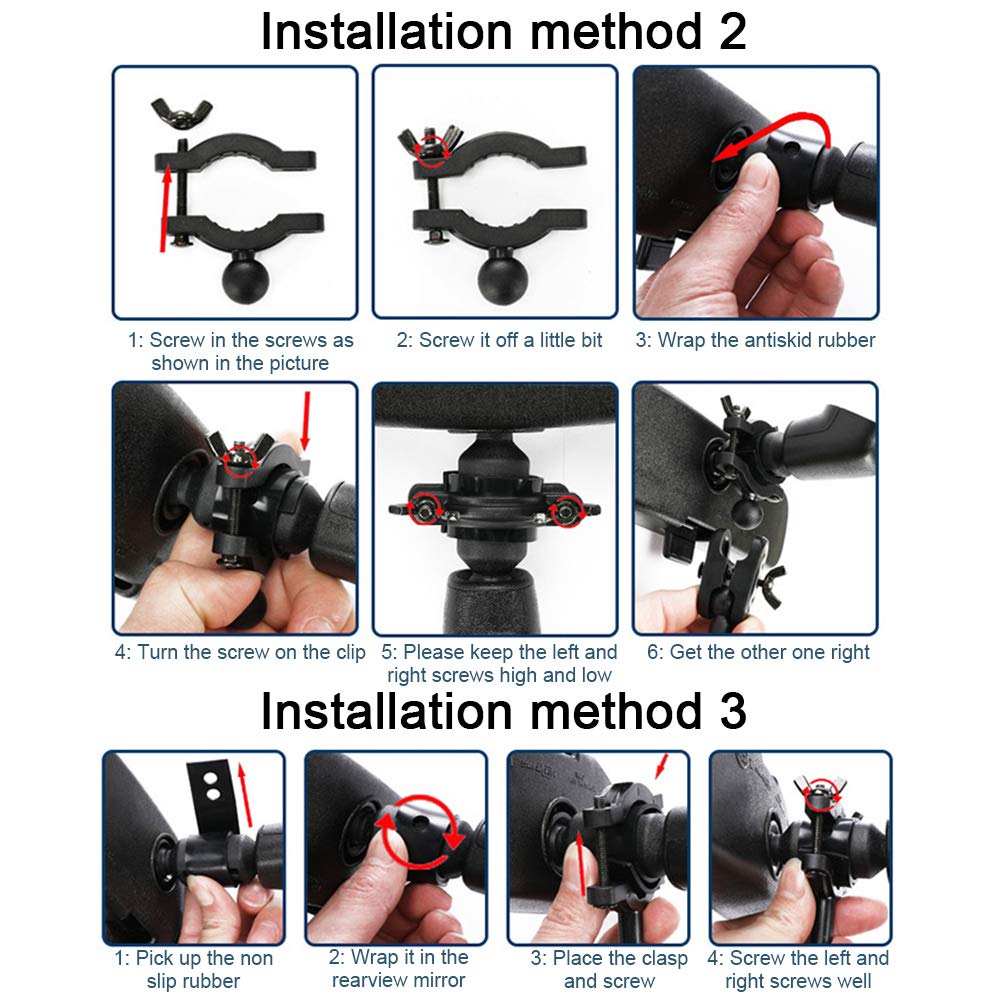 Installation method 2

1: Screw in the screws as shown in the picture

2: Screw it off a little bit

3: Wrap the antiskid rubber

4: Turn the screw on the clip

5: Please keep the left and right screws high and low

6: Get the other one right

Installation method 3

1: Pick up the non slip rubber

2: Wrap it in the rearview mirror

3: Place the clasp and screw

4: Screw the left and right screws well