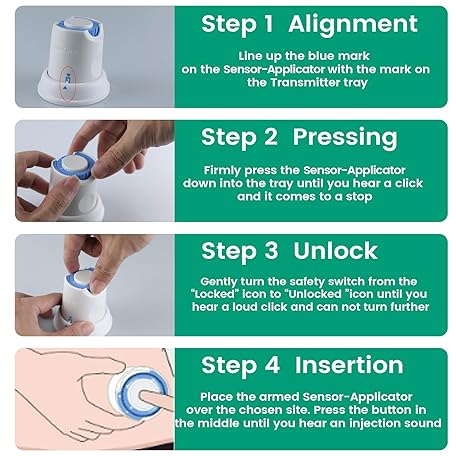 Step 1 Alignment

Line up the blue mark on the Sensor-Applicator with the mark on the Transmitter tray

Step 2 Pressing

Firmly press the Sensor-Applicator down into the tray until you hear a click and it comes to a stop

Step 3 Unlock

Gently turn the safety switch from the "Locked" icon to "Unlocked "icon until you hear a loud click and can not turn further

Step 4 Insertion

Place the armed Sensor-Applicator over the chosen site. Press the button in the middle until you hear an injection sound