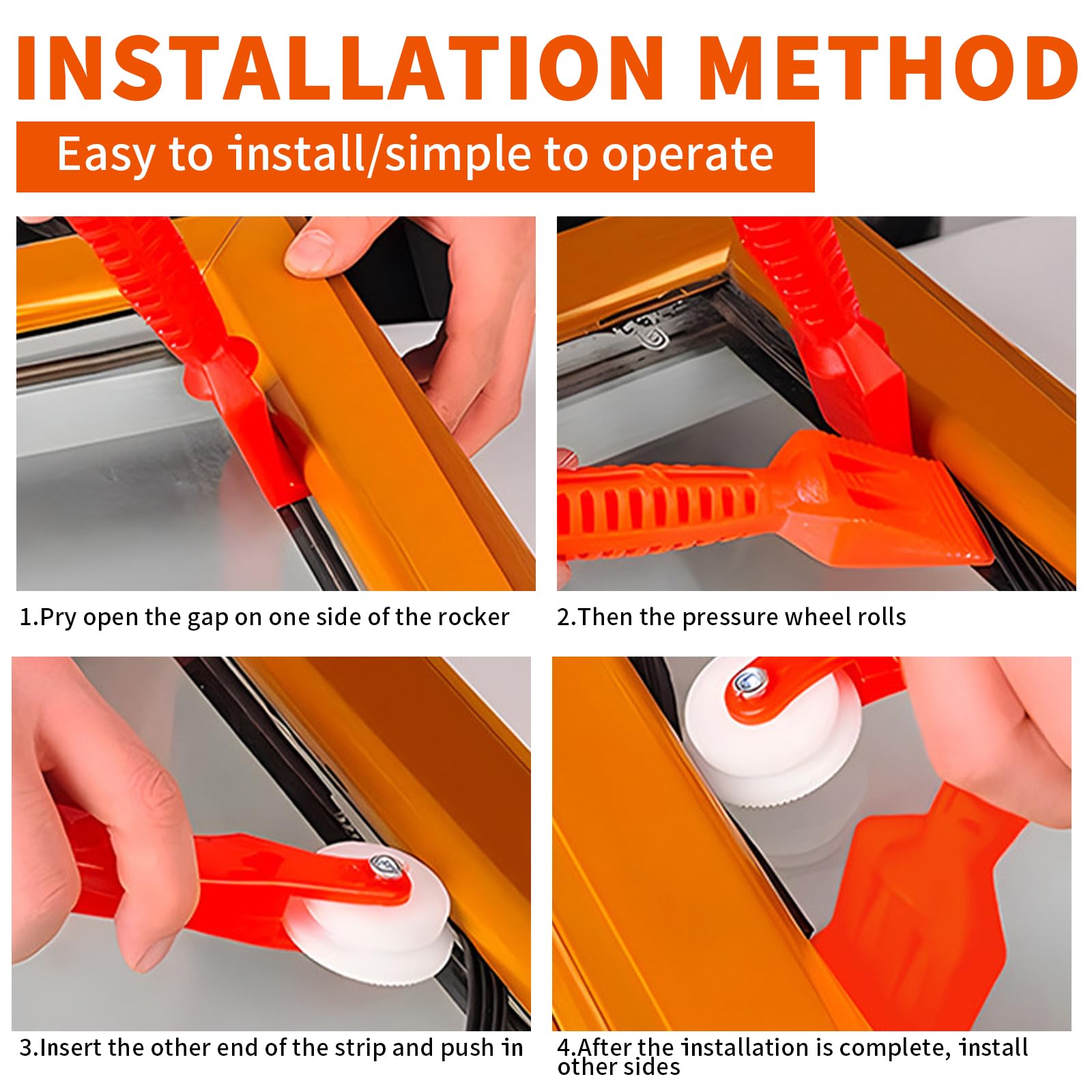 INSTALLATION METHOD

Easy to install/simple to operate

1.Pry open the gap on one side of the rocker

2.Then the pressure wheel rolls

3.Insert the other end of the strip and push in

4.After the installation is complete, install other sides