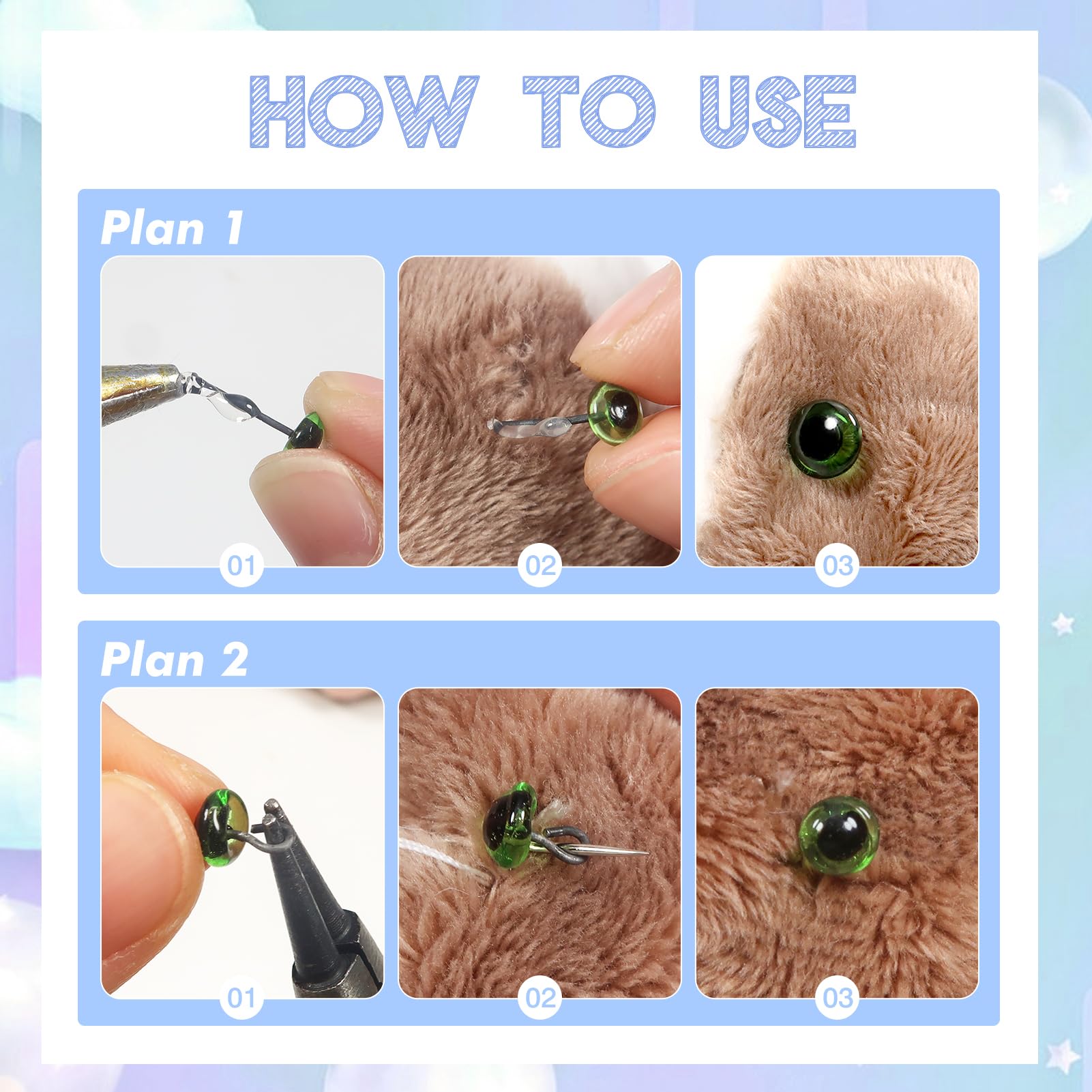 HOW TO USE

Plan 1

01

02

03

Plan 2

01

02

03