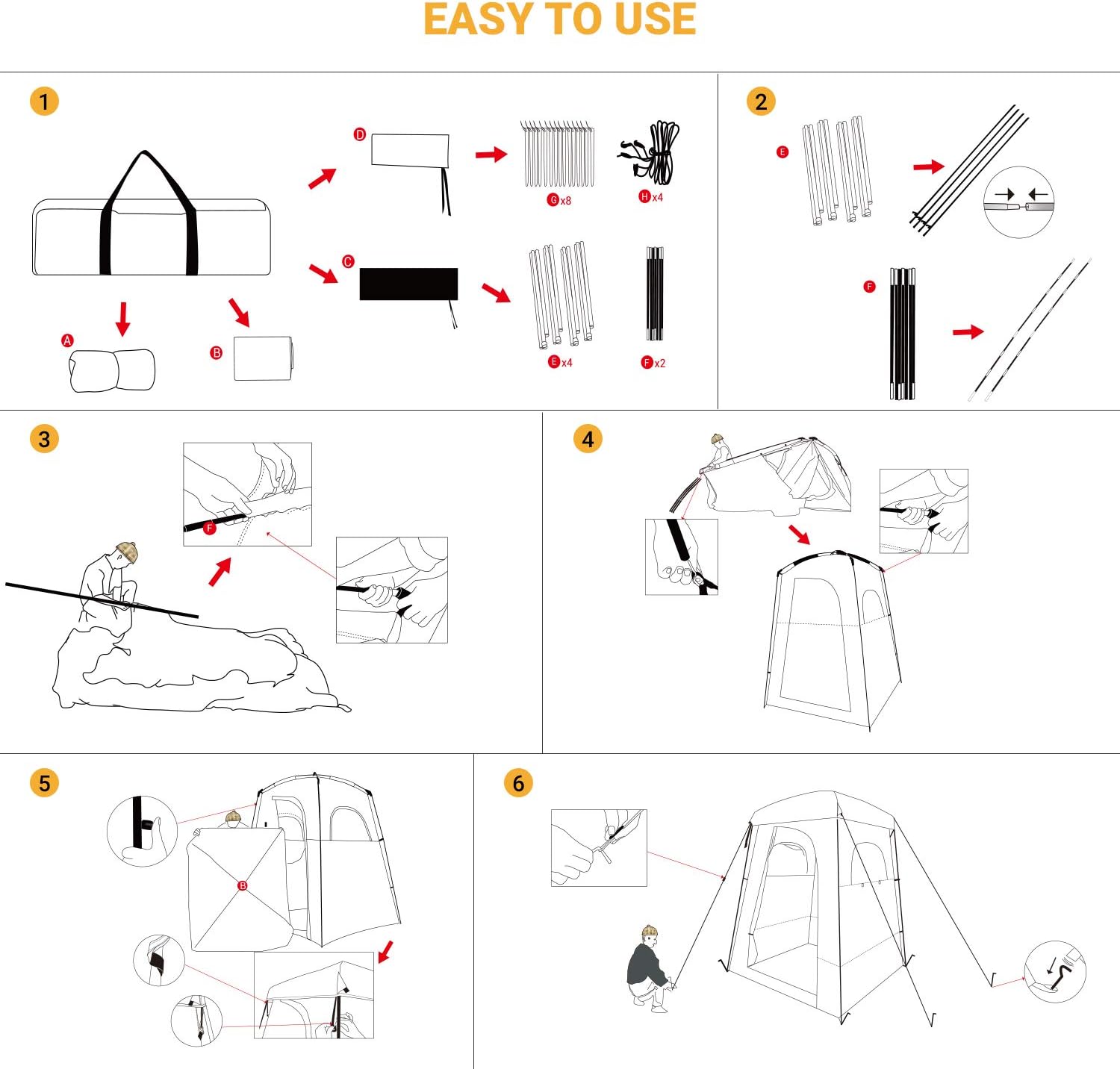 EASY TO USE

1

D

G x8

H x4

C

E x4

F x2

A

B

2

E

F

3

F

4

5

B

6