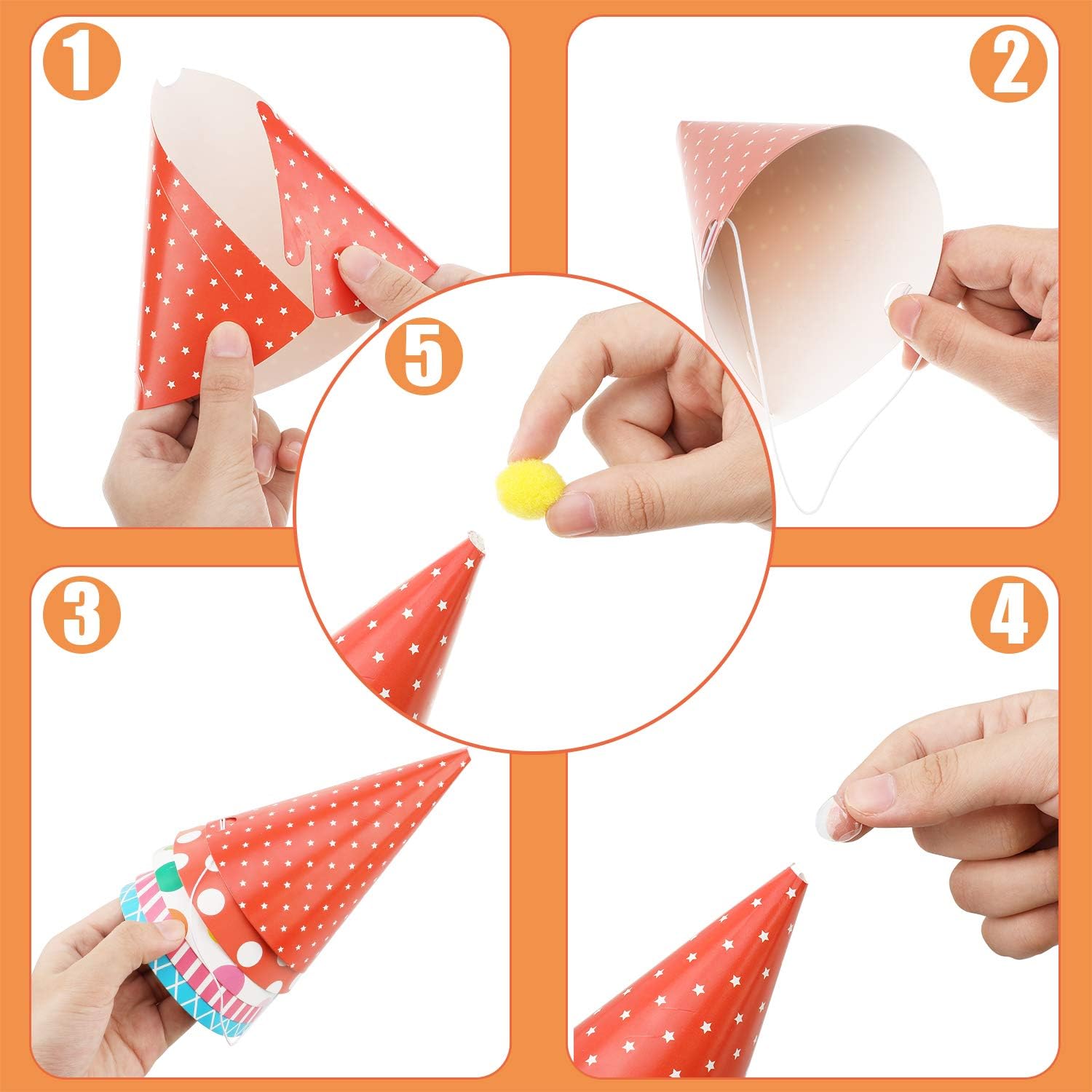 1

2

5

3

4