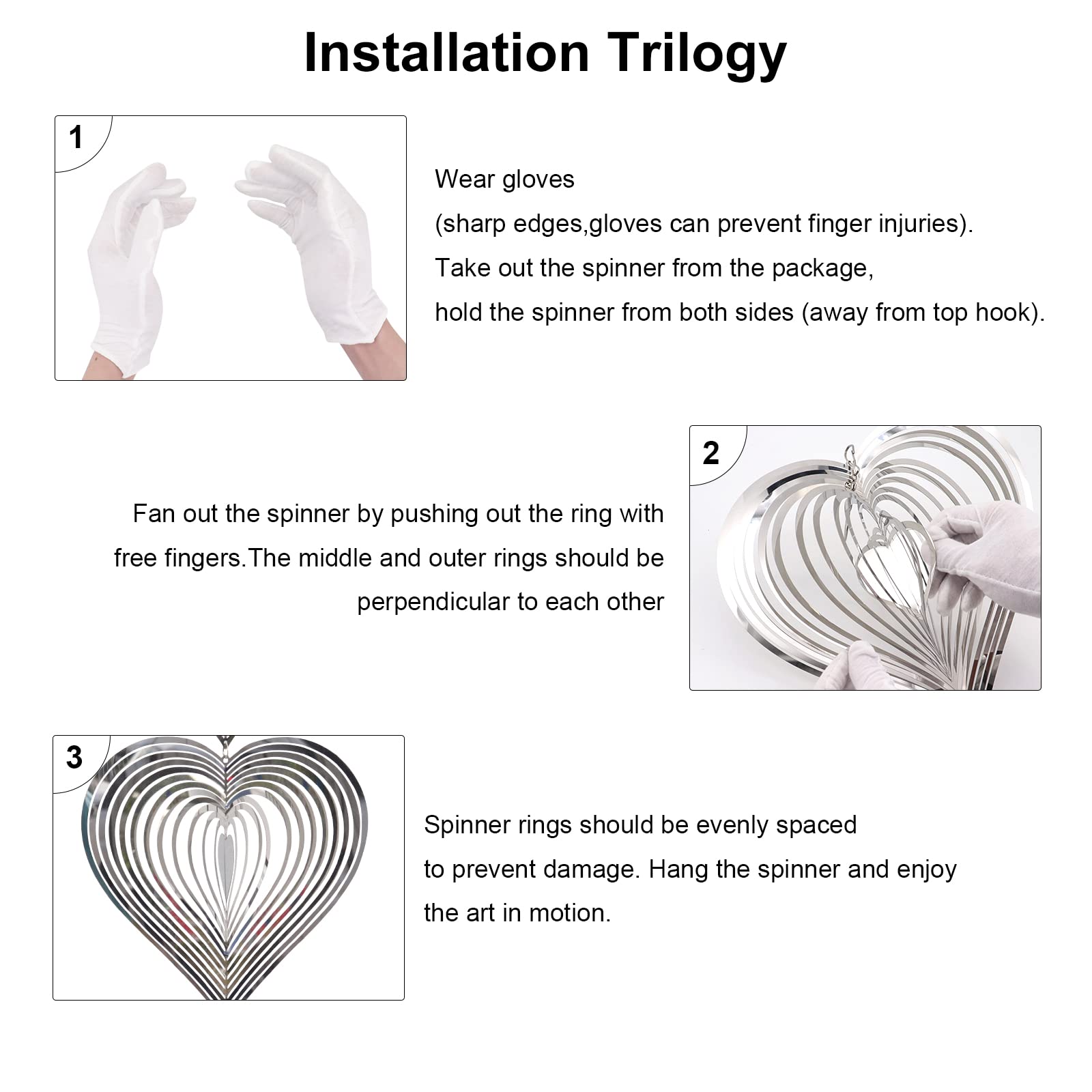 Installation Trilogy

1

Wear gloves
(sharp edges,gloves can prevent finger injuries).
Take out the spinner from the package,
hold the spinner from both sides (away from top hook).

2

Fan out the spinner by pushing out the ring with free fingers.The middle and outer rings should be perpendicular to each other

3

Spinner rings should be evenly spaced to prevent damage. Hang the spinner and enjoy the art in motion.