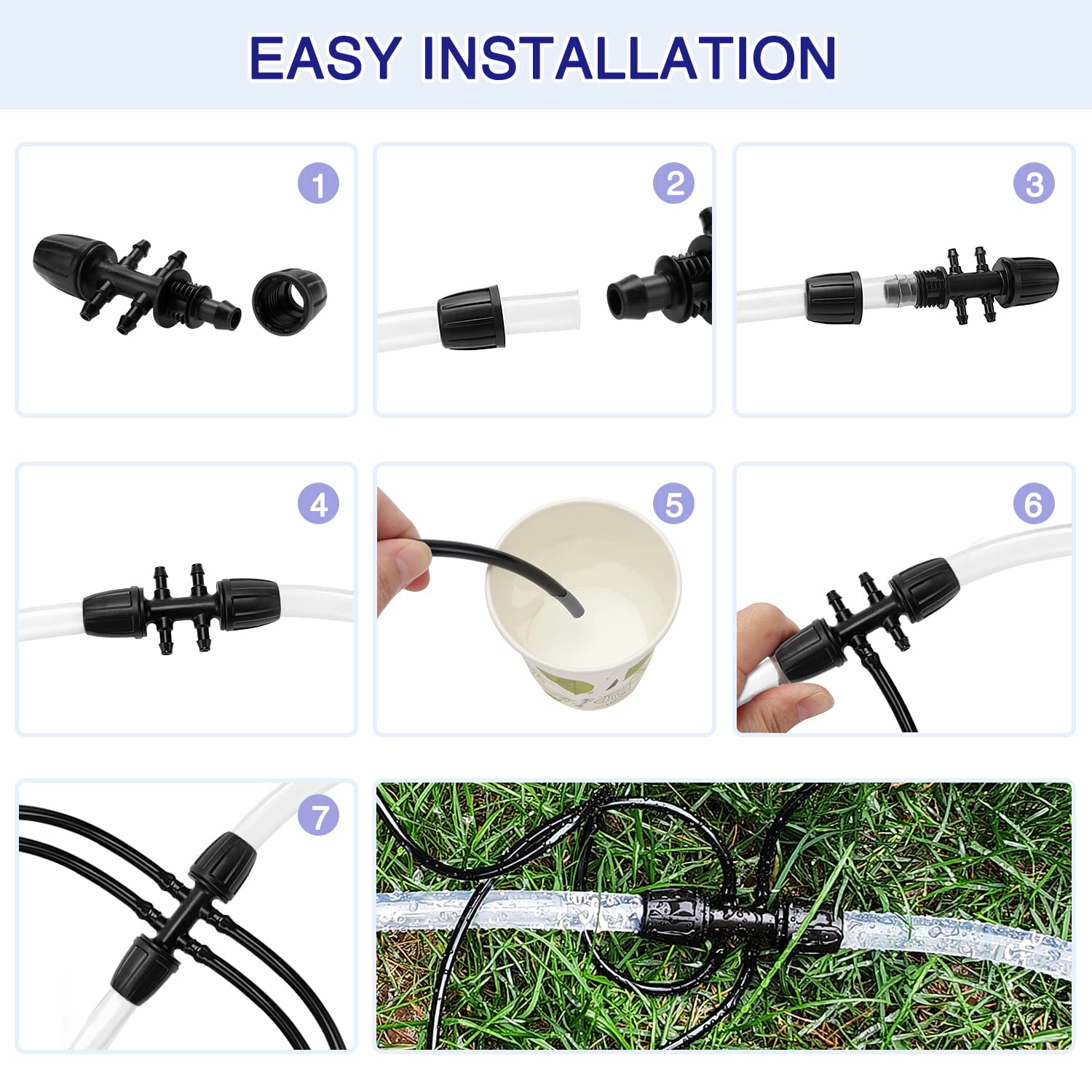 EASY INSTALLATION

1

2

3

4

5

6

7