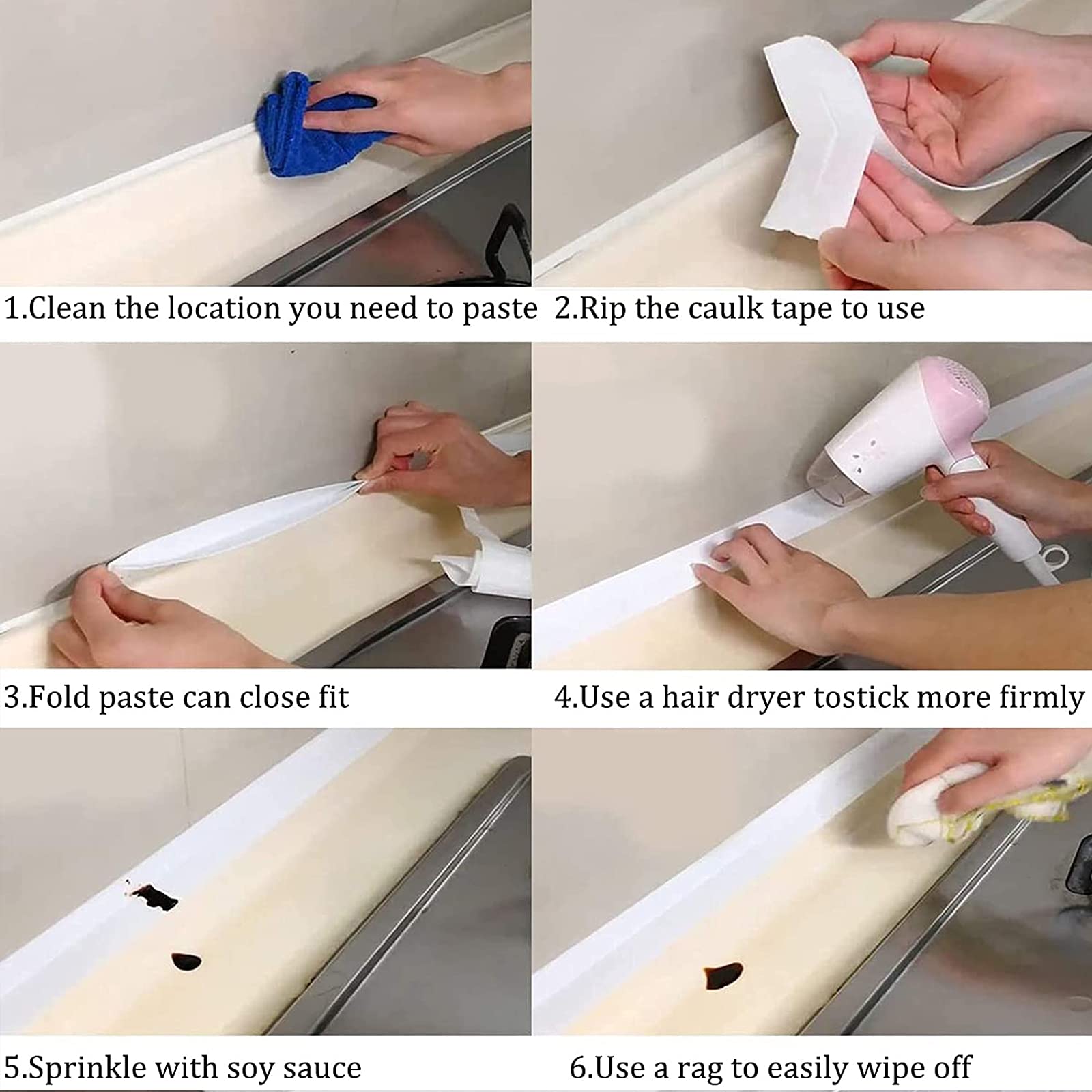 1.Clean the location you need to paste

2.Rip the caulk tape to use

3.Fold paste can close fit

4.Use a hair dryer tostick more firmly

5.Sprinkle with soy sauce

6.Use a rag to easily wipe off