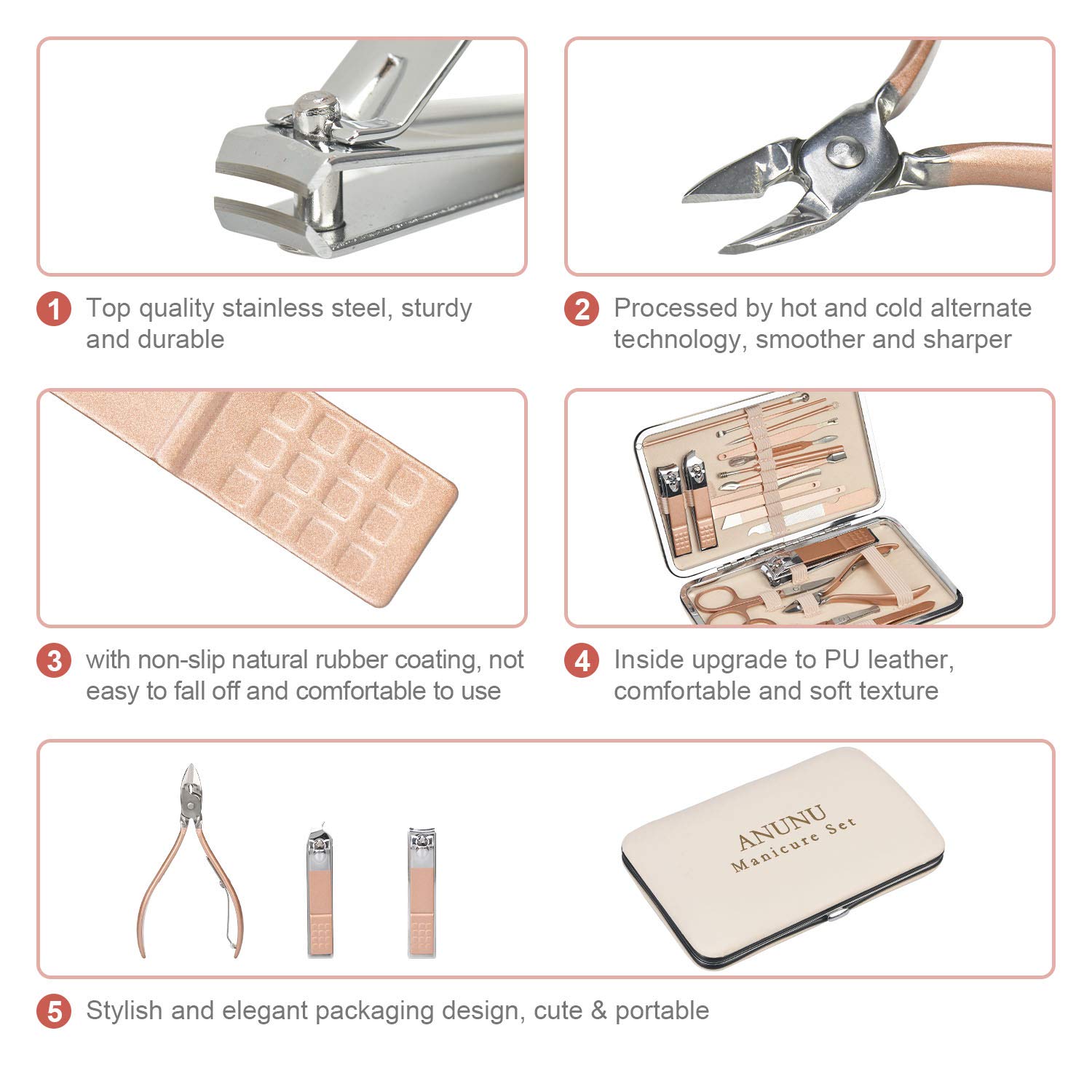 1 Top quality stainless steel, sturdy and durable

2 Processed by hot and cold alternate technology, smoother and sharper

3 with non-slip natural rubber coating, not easy to fall off and comfortable to use

4 Inside upgrade to PU leather, comfortable and soft texture

ANUNU
Manicure Set

5 Stylish and elegant packaging design, cute & portable