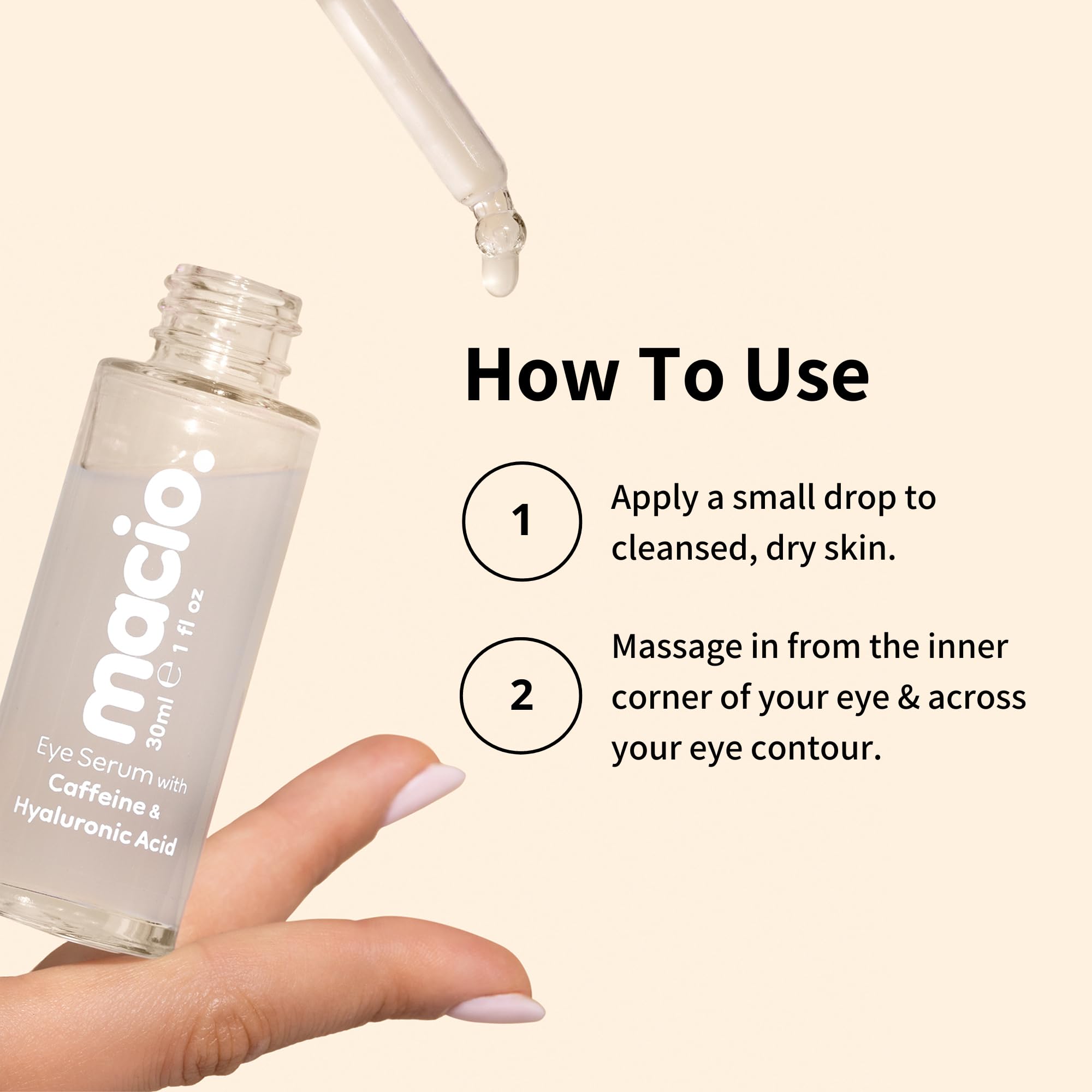 macio.
30ml ℮ 1 fl oz
Eye Serum with
Caffeine &
Hyaluronic Acid

How To Use

1 Apply a small drop to cleansed, dry skin.

2 Massage in from the inner corner of your eye & across your eye contour.