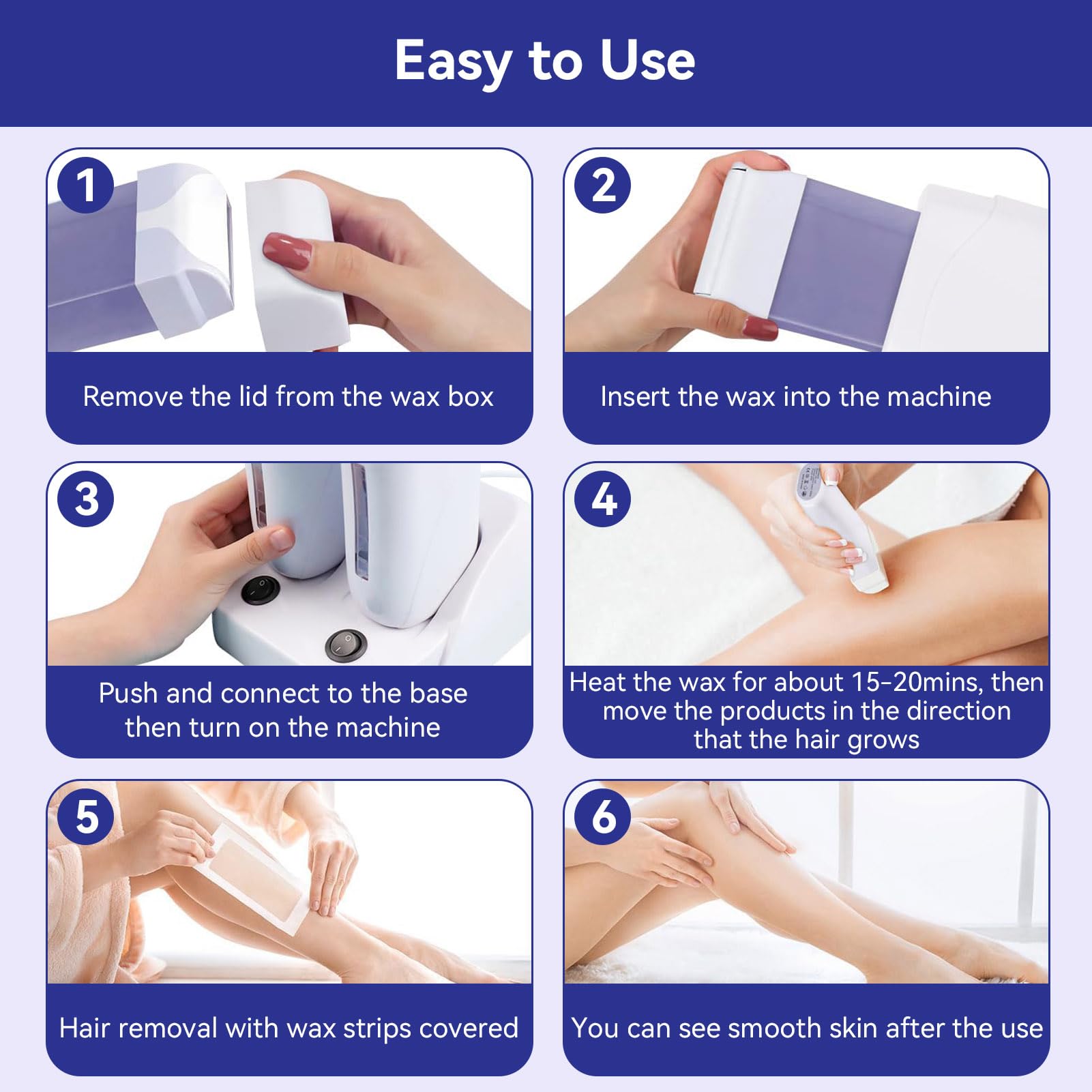 Easy to Use

1

Remove the lid from the wax box

2

Insert the wax into the machine

3

Push and connect to the base then turn on the machine

4

Heat the wax for about 15-20mins, then move the products in the direction that the hair grows

5

Hair removal with wax strips covered

6

You can see smooth skin after the use