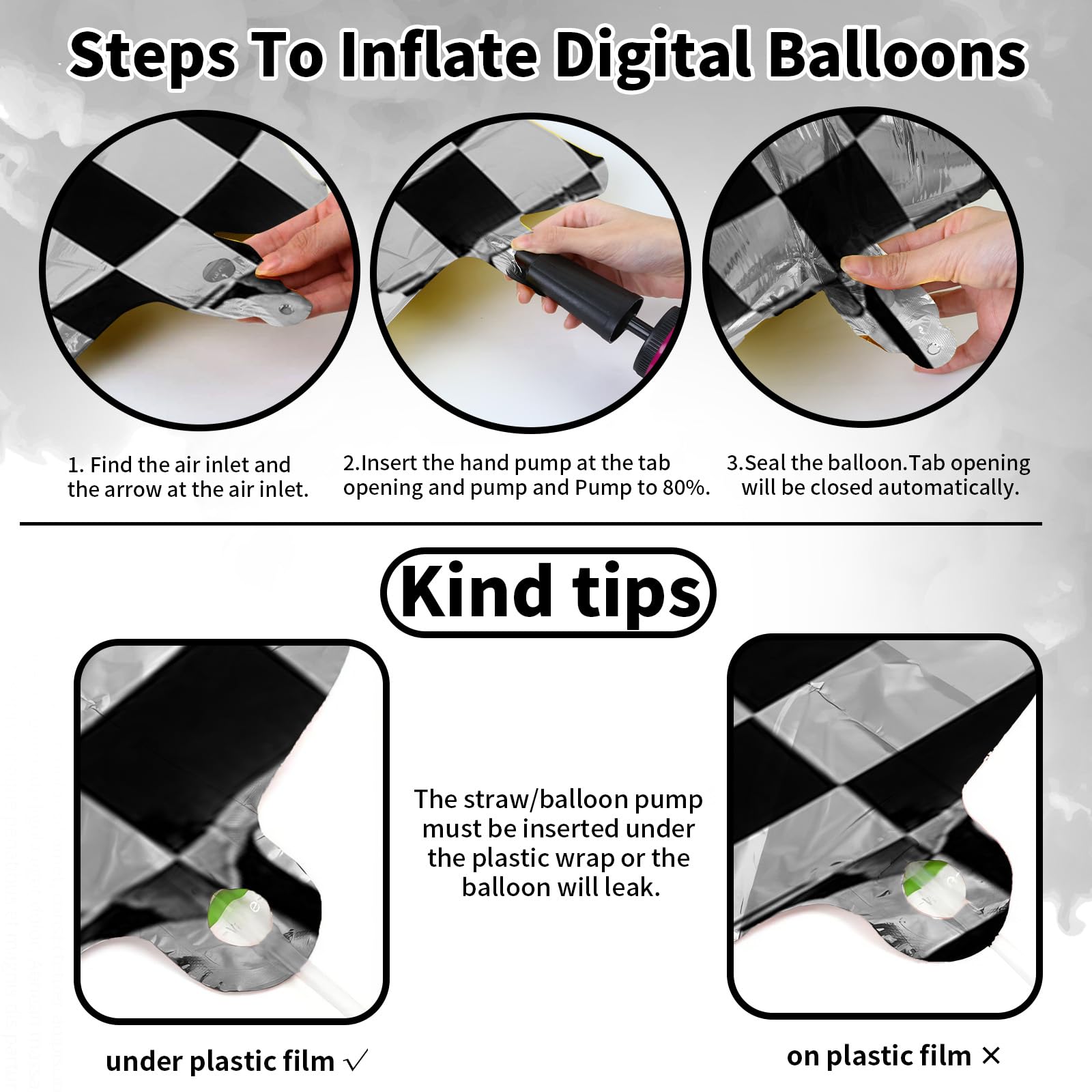 Steps To Inflate Digital Balloons

1. Find the air inlet and the arrow at the air inlet.

2.Insert the hand pump at the tab opening and pump and Pump to 80%.

3.Seal the balloon.Tab opening will be closed automatically.

Kind tips

The straw/balloon pump must be inserted under the plastic wrap or the balloon will leak.

under plastic film √

on plastic film ×