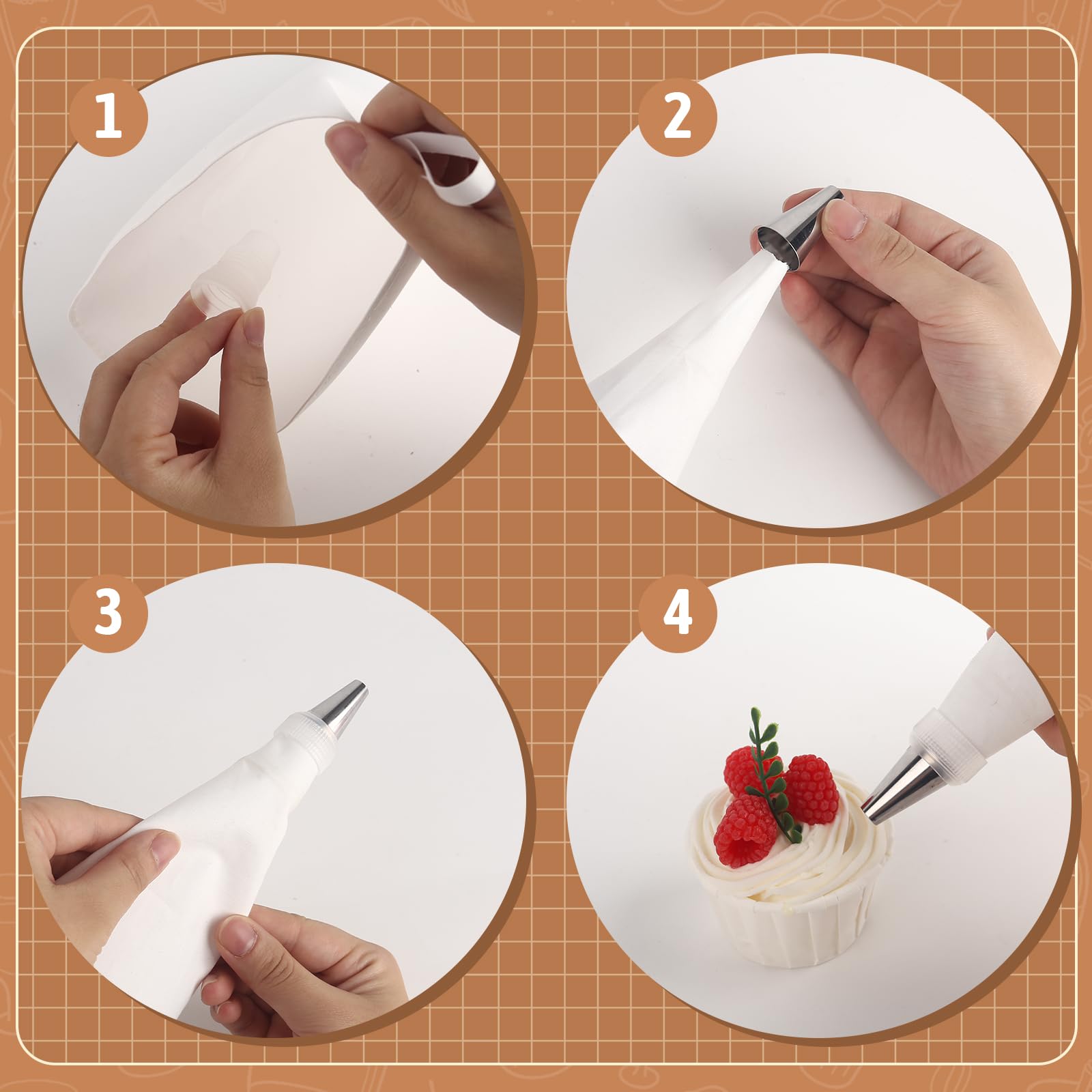 1

2

3

4