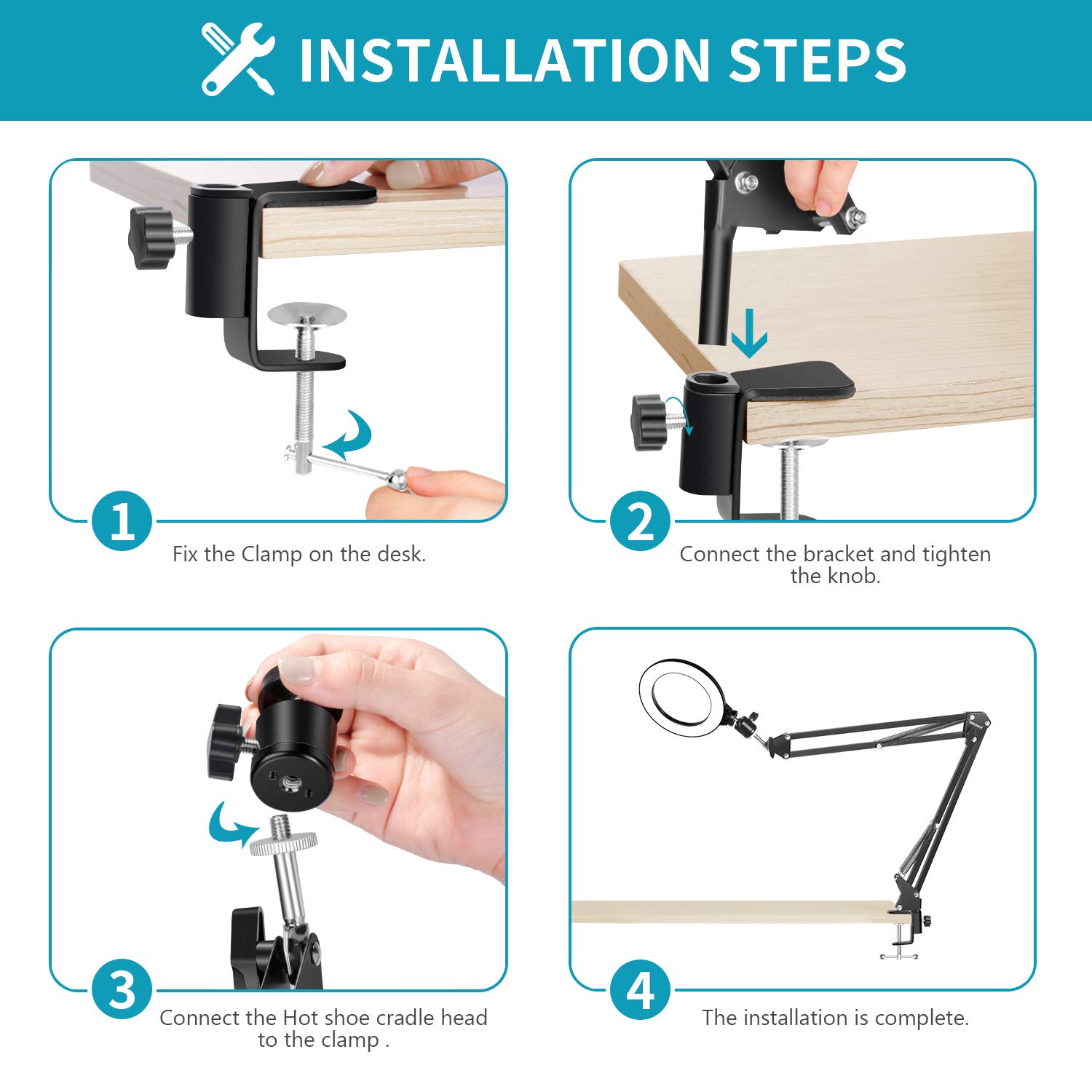 INSTALLATION STEPS

1
Fix the Clamp on the desk.

2
Connect the bracket and tighten the knob.

3
Connect the Hot shoe cradle head to the clamp .

4
The installation is complete.