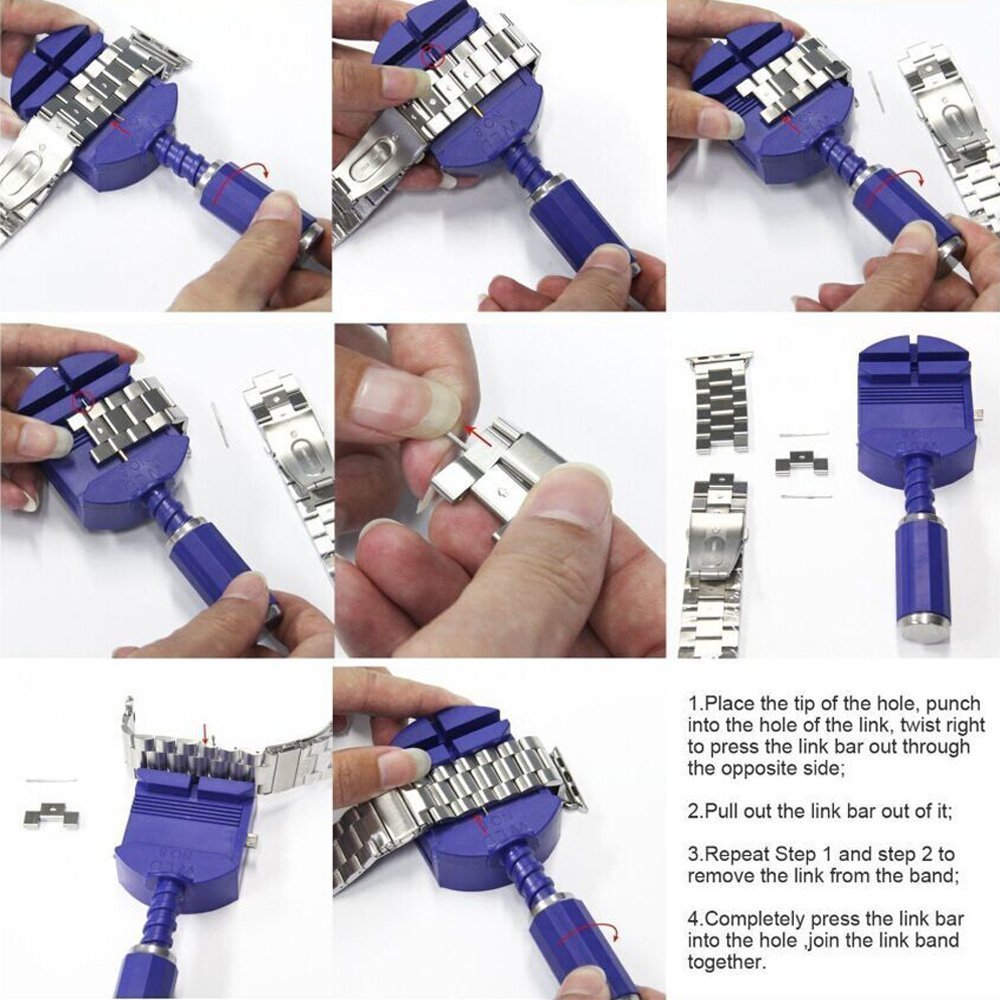 1.Place the tip of the hole, punch into the hole of the link, twist right to press the link bar out through the opposite side;

2.Pull out the link bar out of it;

3.Repeat Step 1 and step 2 to remove the link from the band;

4.Completely press the link bar into the hole ,join the link band together.