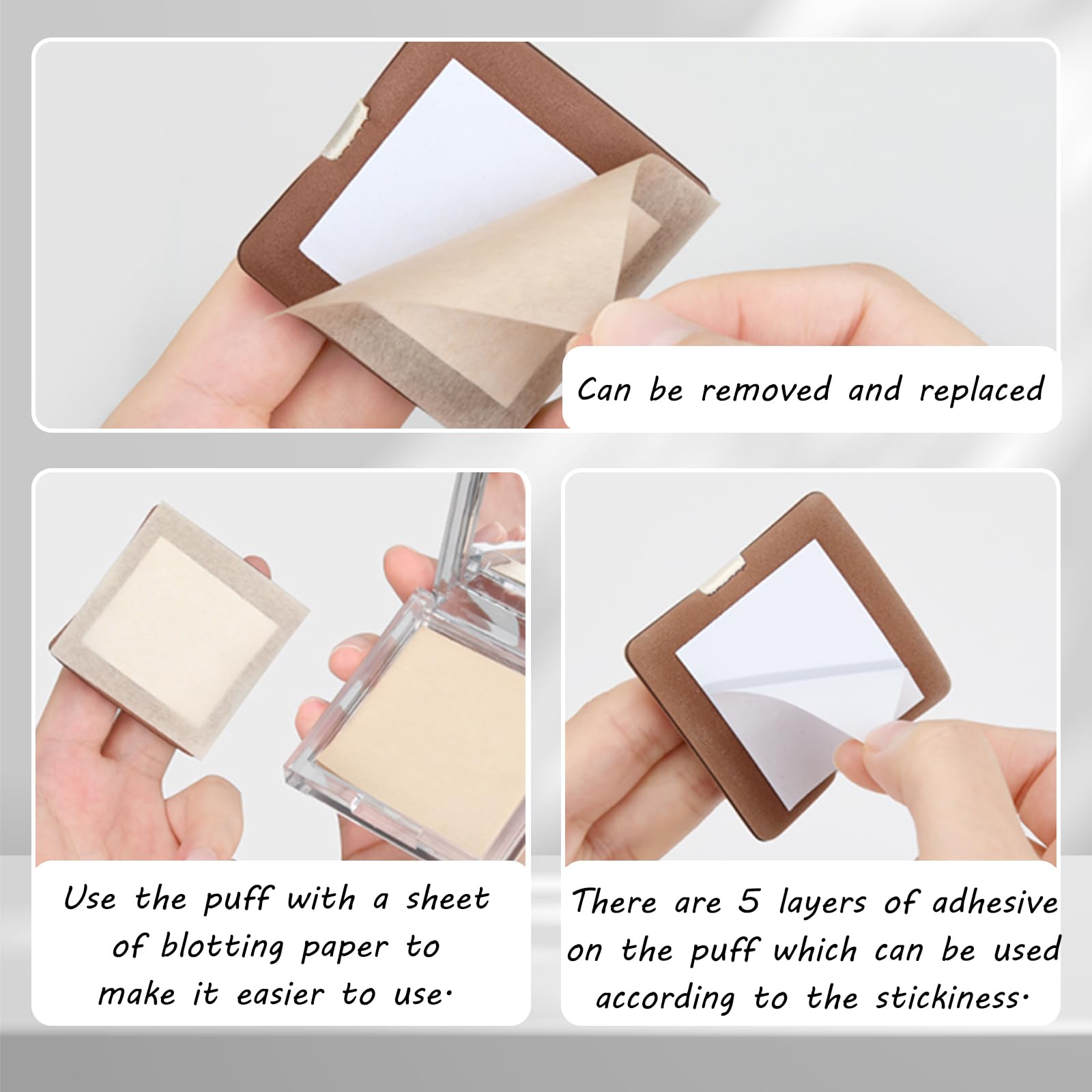 Can be removed and replaced

Use the puff with a sheet of blotting paper to make it easier to use.

There are 5 layers of adhesive on the puff which can be used according to the stickiness.