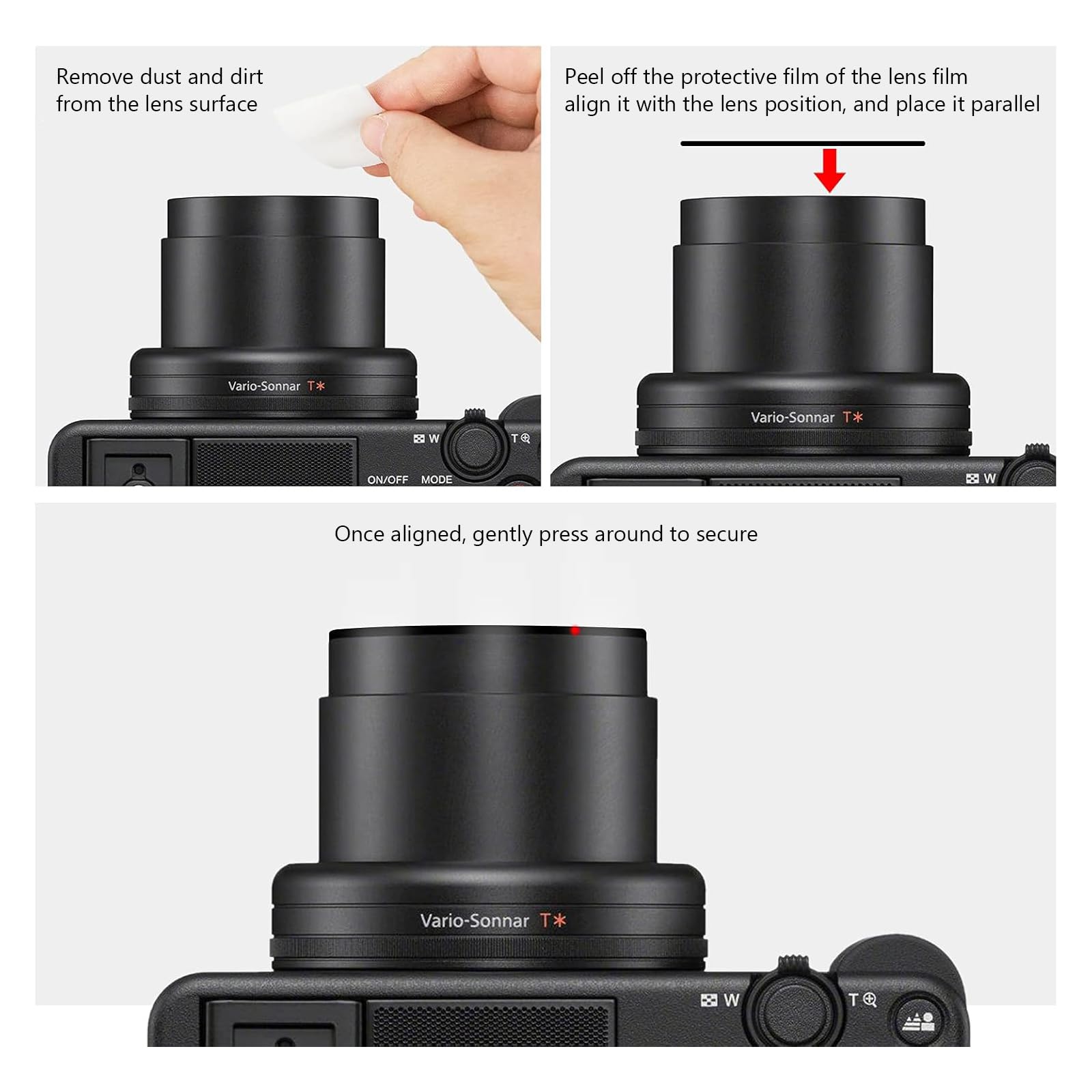 Remove dust and dirt from the lens surface

Vario-Sonnar T*

W T

ON/OFF MODE

Peel off the protective film of the lens film align it with the lens position, and place it parallel

Vario-Sonnar T*

W

Once aligned, gently press around to secure

Vario-Sonnar T*

W T