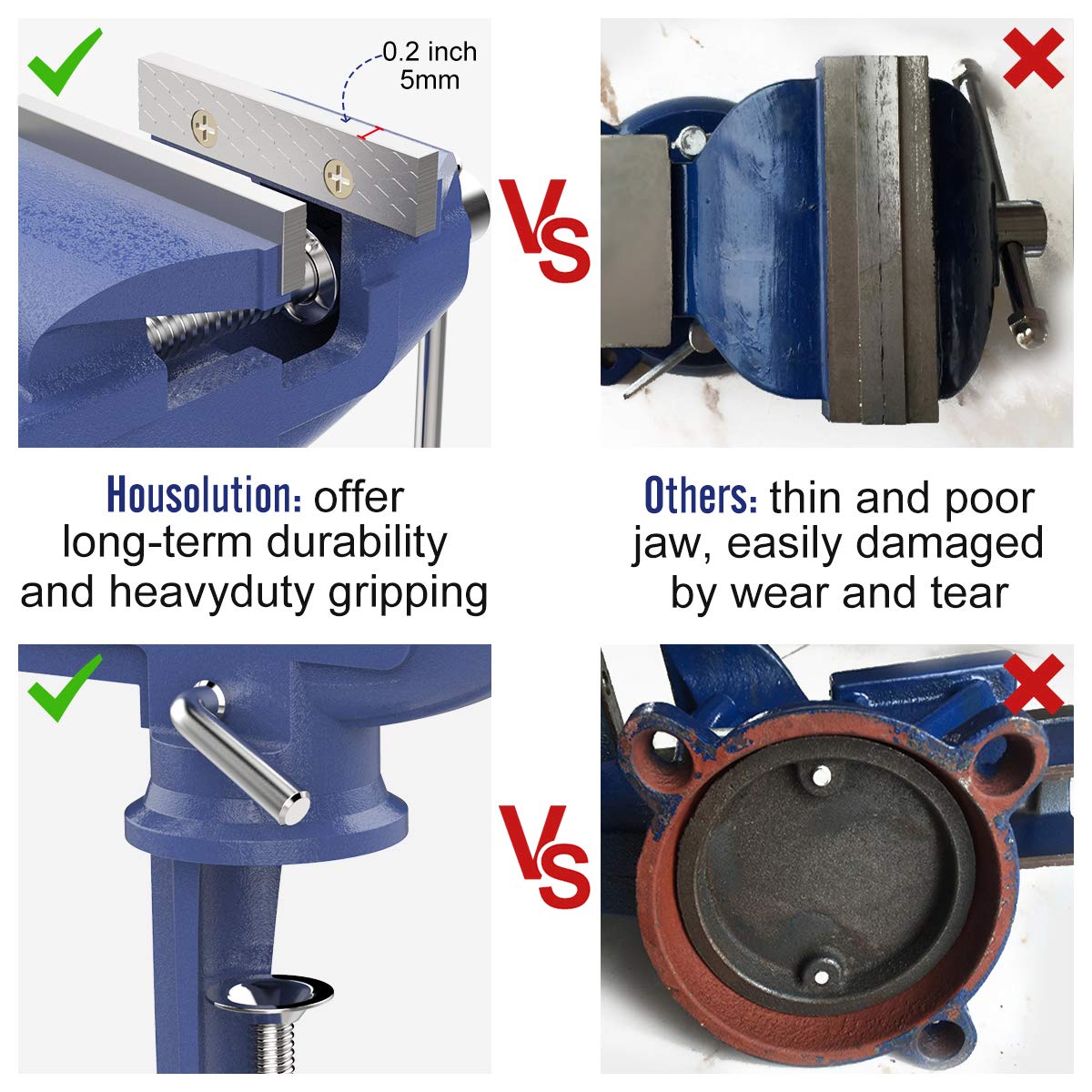 0.2 inch
5mm

VS

Housolution: offer long-term durability and heavyduty gripping

Others: thin and poor jaw, easily damaged by wear and tear

VS