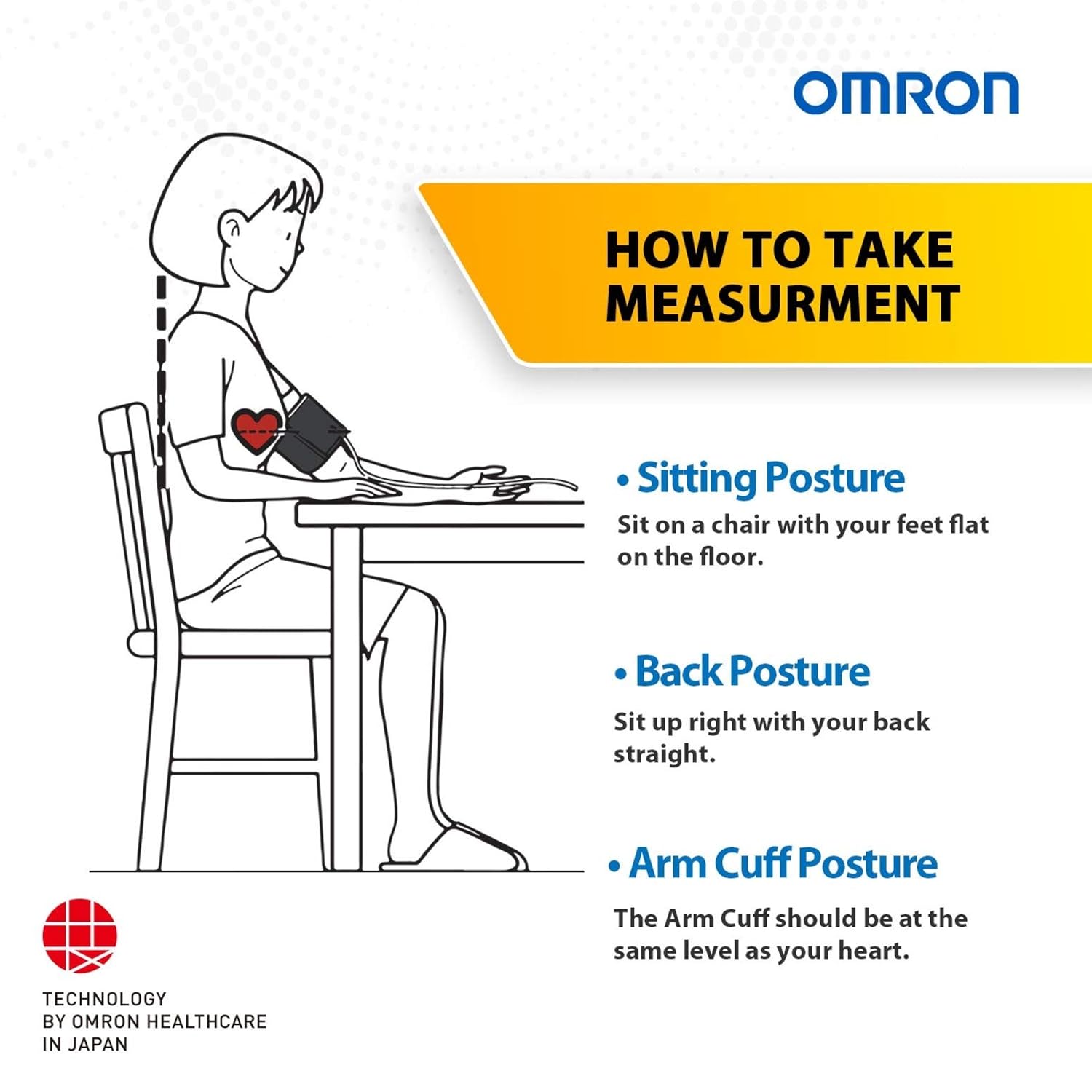 OMRON

HOW TO TAKE MEASURMENT

• Sitting Posture

Sit on a chair with your feet flat on the floor.

• Back Posture

Sit up right with your back straight.

• Arm Cuff Posture

The Arm Cuff should be at the same level as your heart.

TECHNOLOGY
BY OMRON HEALTHCARE
IN JAPAN