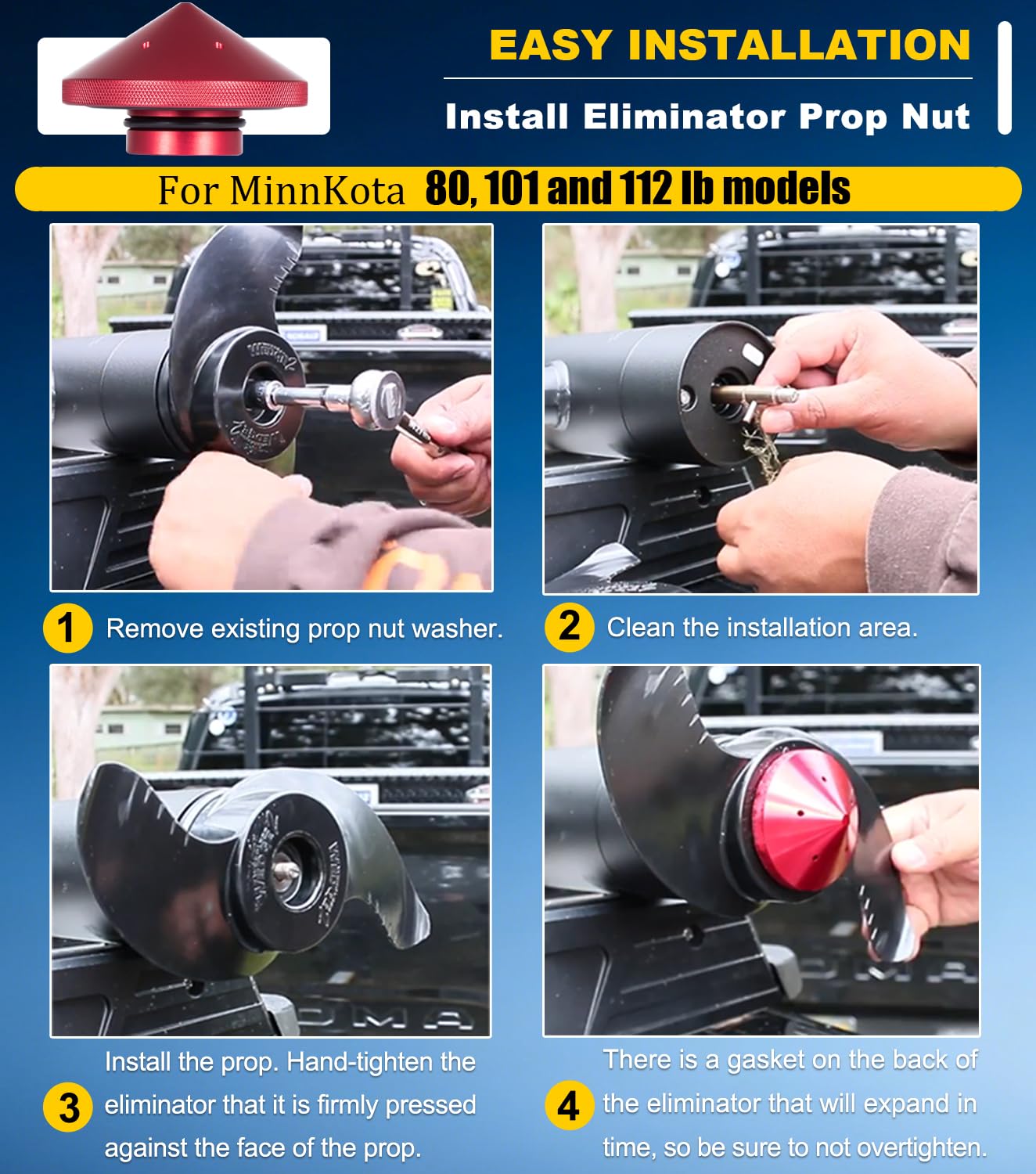 EASY INSTALLATION

Install Eliminator Prop Nut

For MinnKota 80, 101 and 112 lb models

1 Remove existing prop nut washer.

2 Clean the installation area.

3 Install the prop. Hand-tighten the eliminator that it is firmly pressed against the face of the prop.

4 There is a gasket on the back of the eliminator that will expand in time, so be sure to not overtighten.