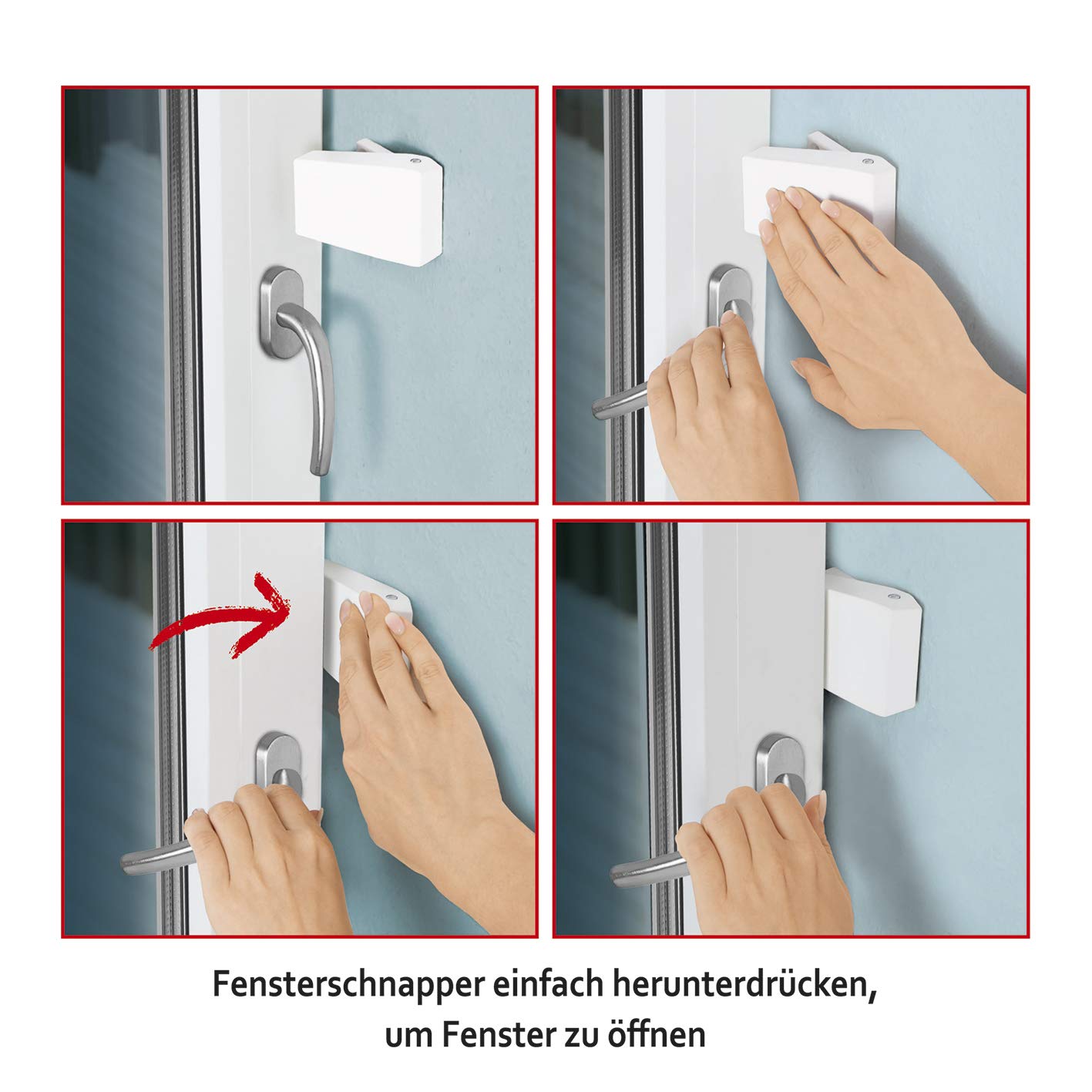 Fensterschnapper einfach herunterdrücken,
um Fenster zu öffnen