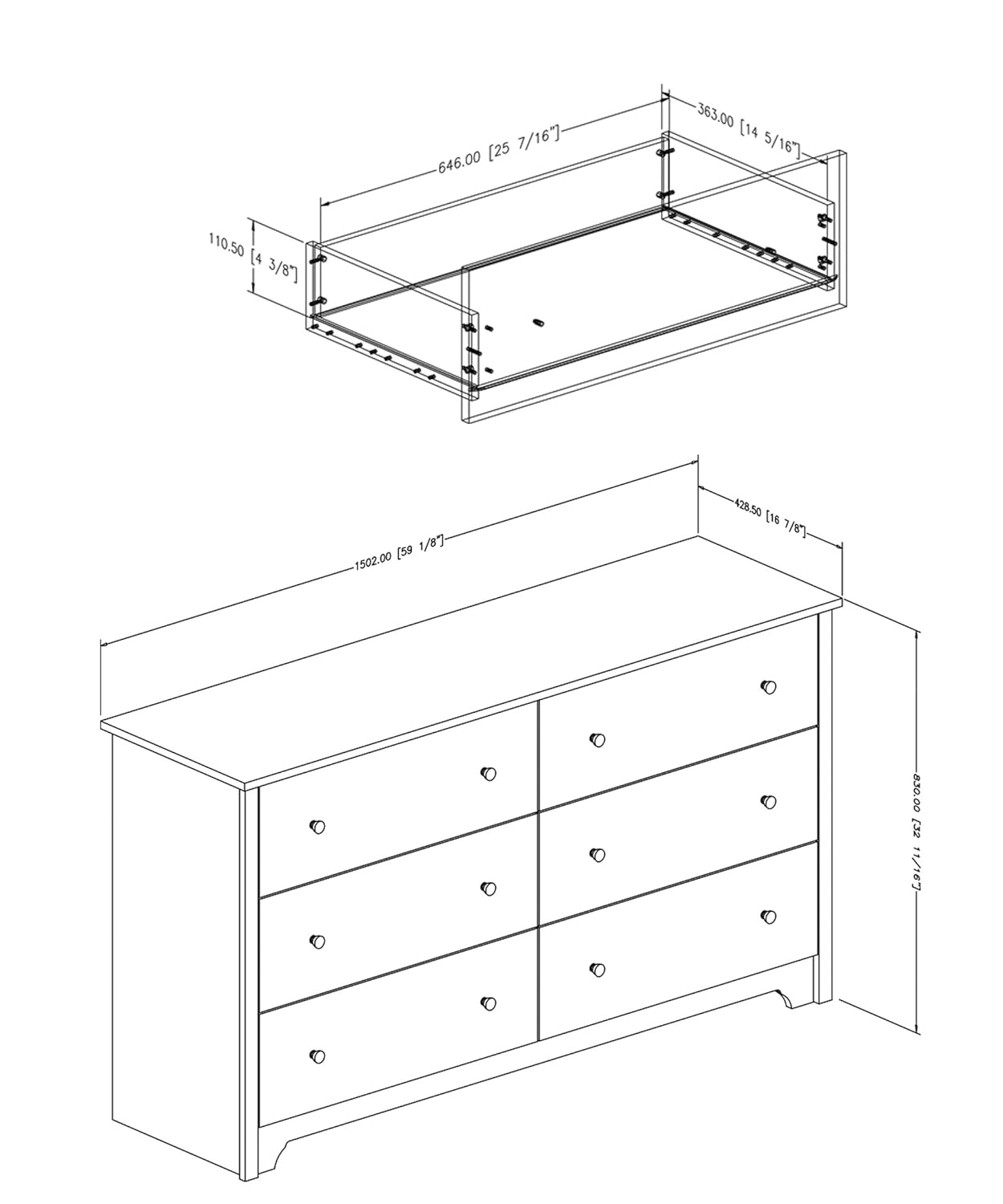 646.00 [25 7/16"]

363.00 [14 5/16"]

110.50 [4 3/8"]

1502.00 [59 1/8"]

428.50 [16 7/8"]

830.00 [32 11/16"]