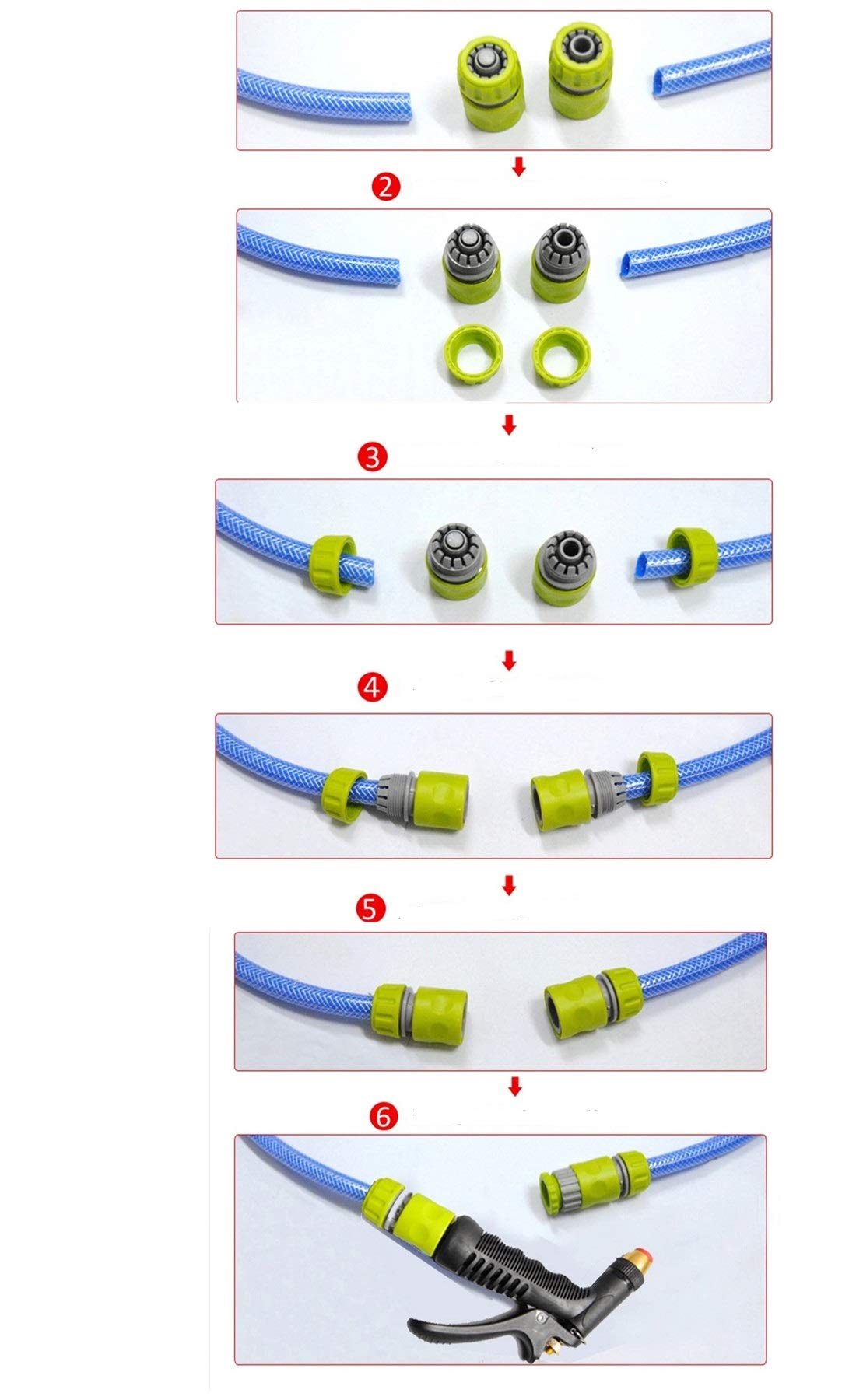 2

3

4

5

6