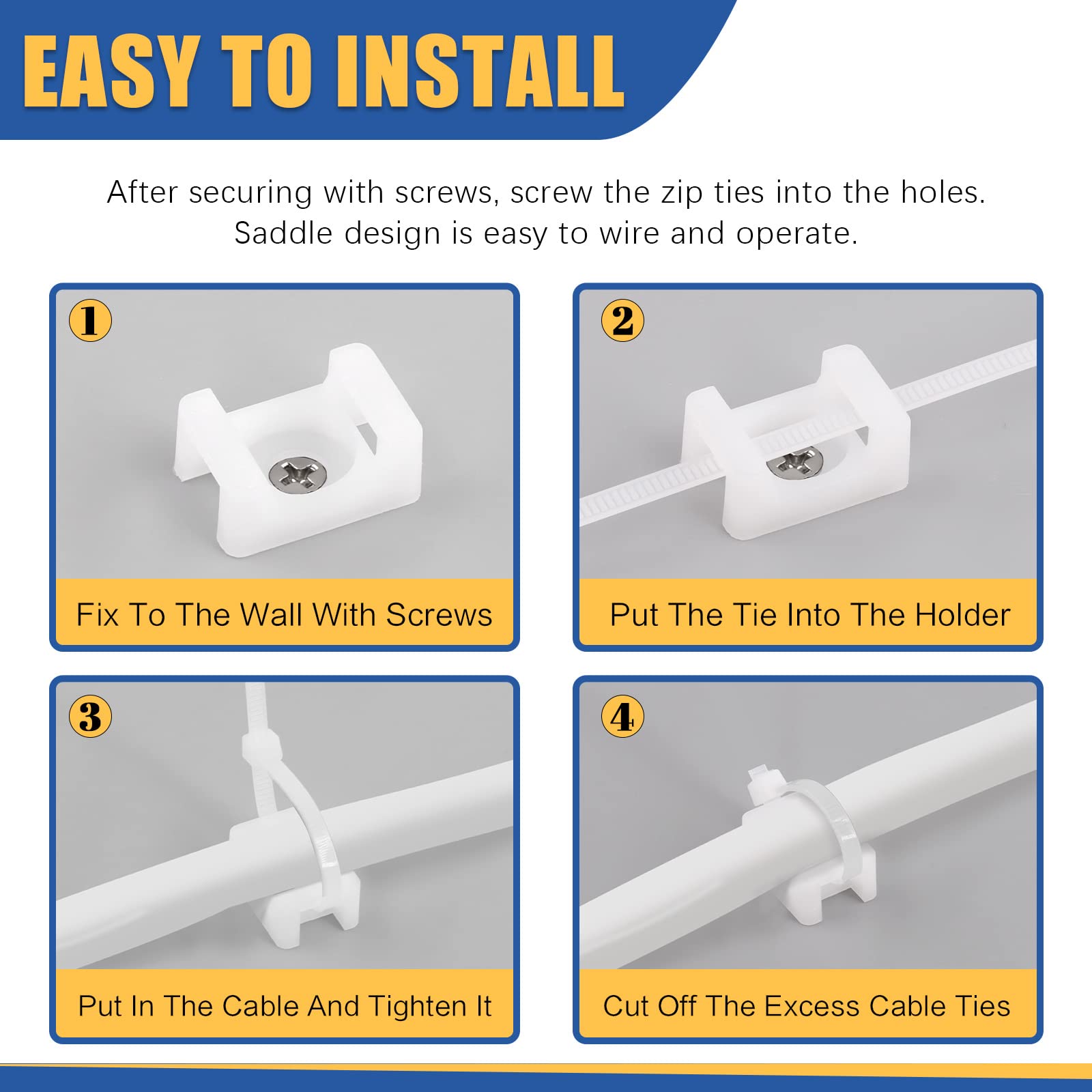 EASY TO INSTALL

After securing with screws, screw the zip ties into the holes. Saddle design is easy to wire and operate.

1

Fix To The Wall With Screws

2

Put The Tie Into The Holder

3

Put In The Cable And Tighten It

4

Cut Off The Excess Cable Ties