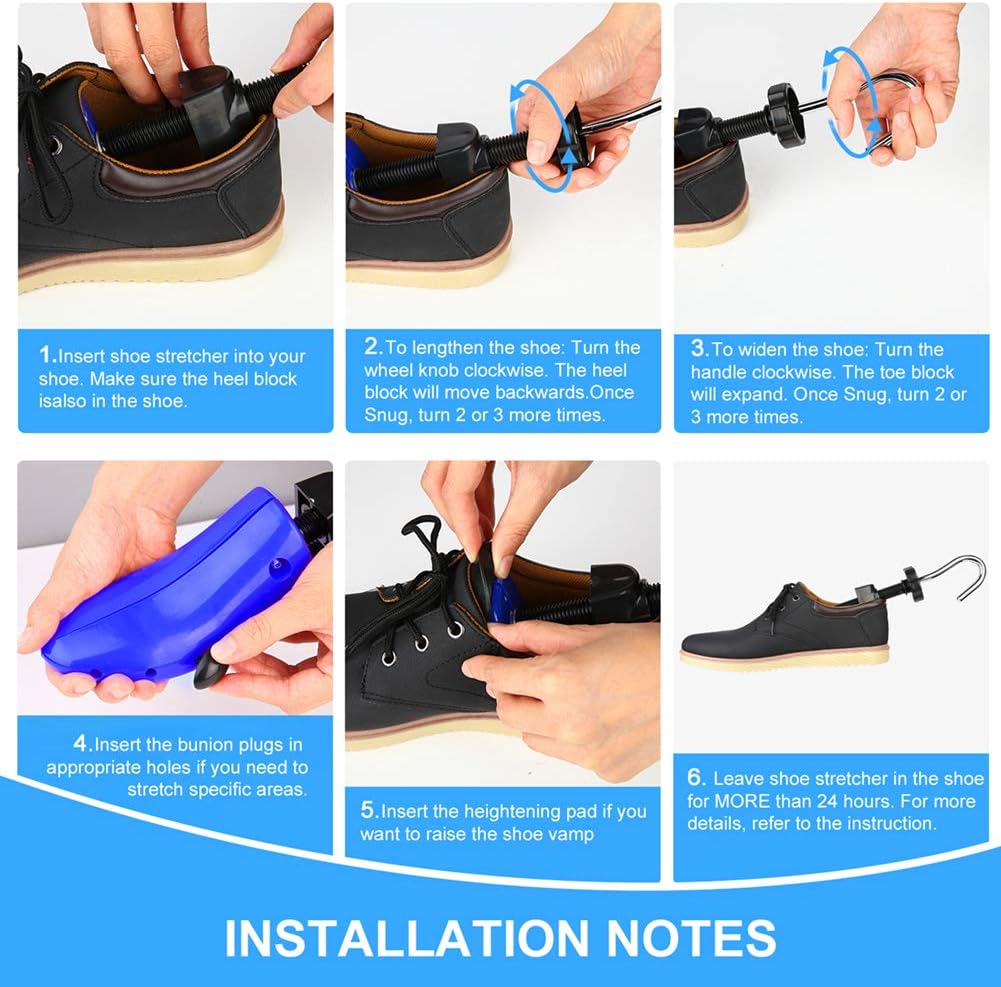 1.Insert shoe stretcher into your shoe. Make sure the heel block isalso in the shoe.

2.To lengthen the shoe: Turn the wheel knob clockwise. The heel block will move backwards.Once Snug, turn 2 or 3 more times.

3.To widen the shoe: Turn the handle clockwise. The toe block will expand. Once Snug, turn 2 or 3 more times.

4.Insert the bunion plugs in appropriate holes if you need to stretch specific areas.

5.Insert the heightening pad if you want to raise the shoe vamp

6. Leave shoe stretcher in the shoe for MORE than 24 hours. For more details, refer to the instruction.

INSTALLATION NOTES