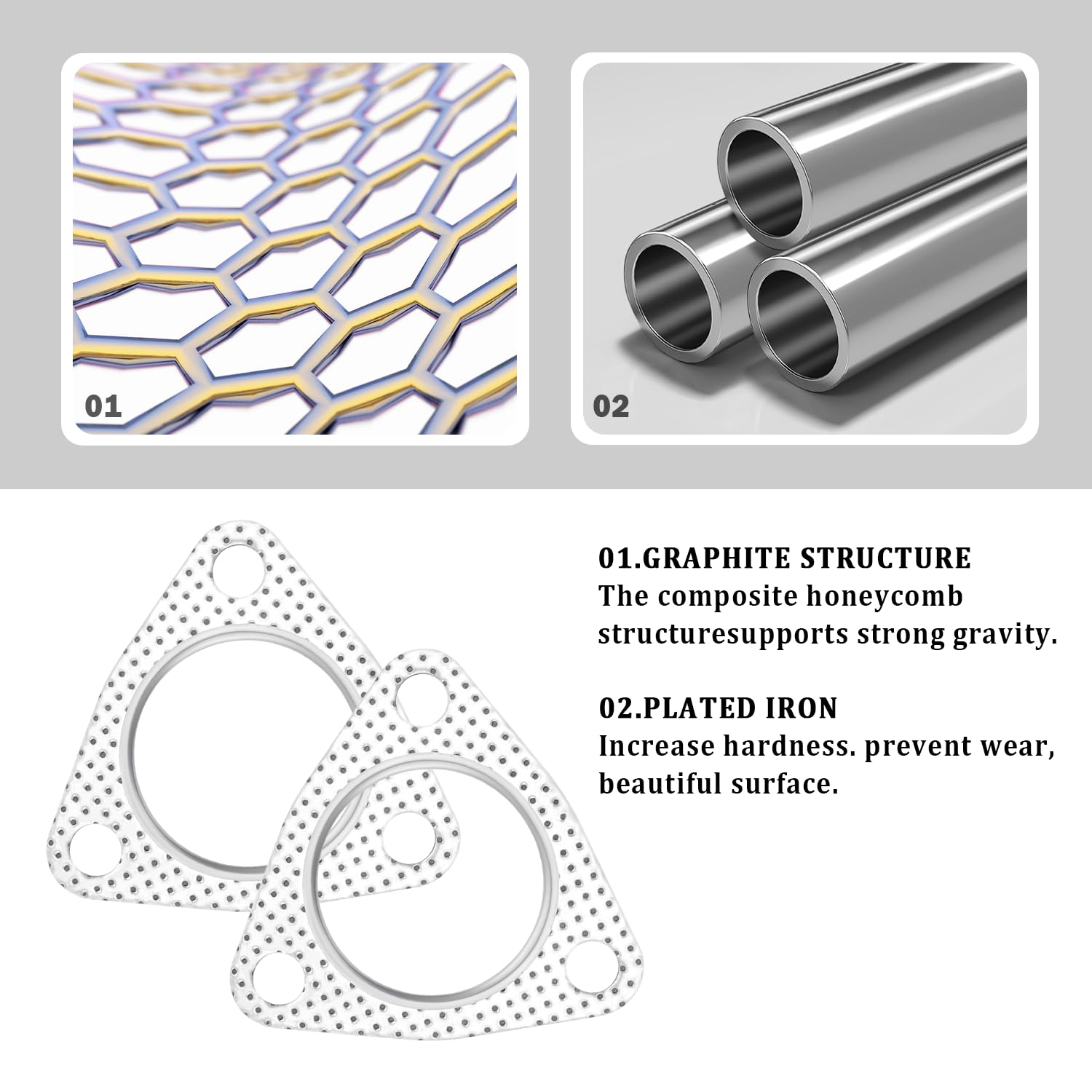 01

02

01.GRAPHITE STRUCTURE
The composite honeycomb structuresupports strong gravity.

02.PLATED IRON
Increase hardness. prevent wear, beautiful surface.